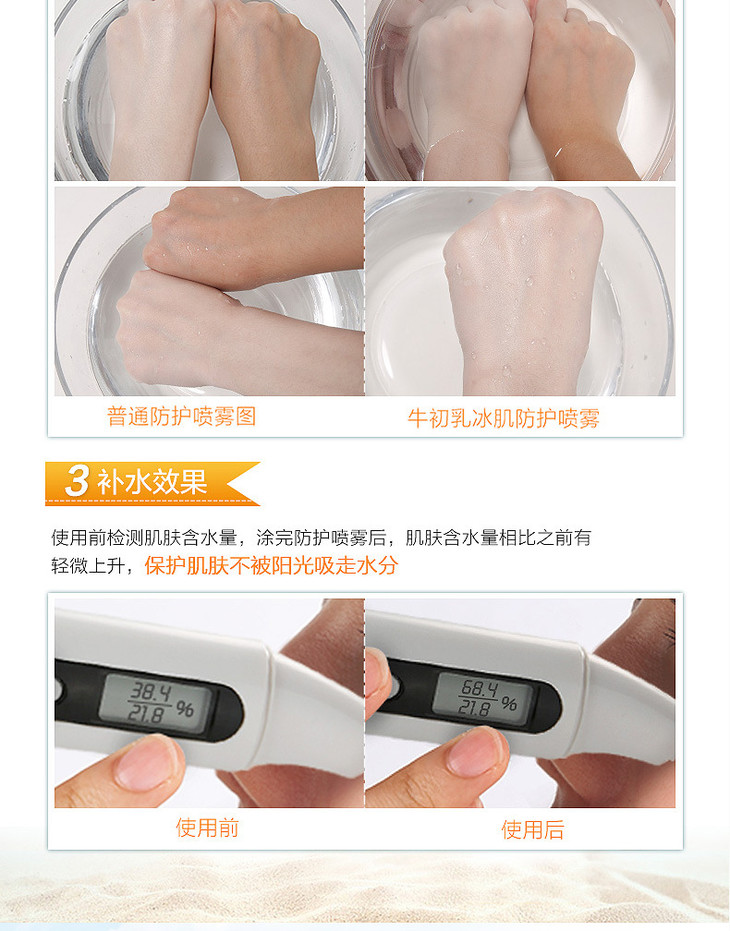 普通防护喷雾图

牛初乳冰肌防护喷雾

3 补水效果

使用前检测肌肤含水量，涂完防护喷雾后，肌肤含水量相比之前有轻微上升，保护肌肤不被阳光吸走水分

38.4
21.8 %

68.4
21.8 %

使用前

使用后