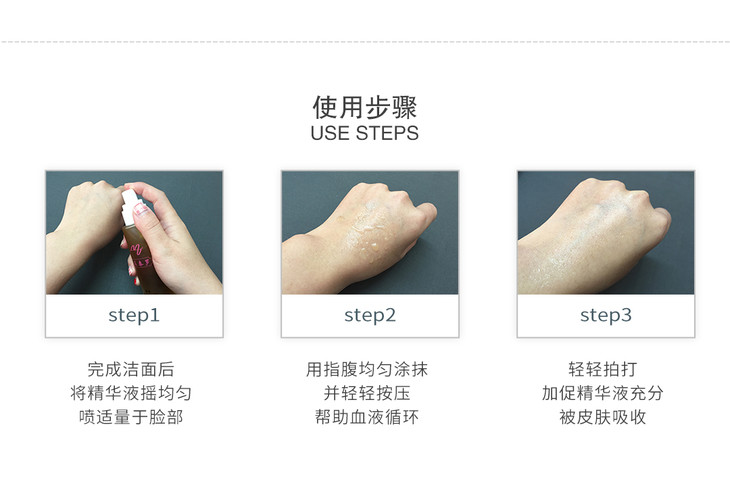 使用步骤
USE STEPS

step1

完成洁面后
将精华液摇均匀
喷适量于脸部

step2

用指腹均匀涂抹
并轻轻按压
帮助血液循环

step3

轻轻拍打
加促精华液充分
被皮肤吸收