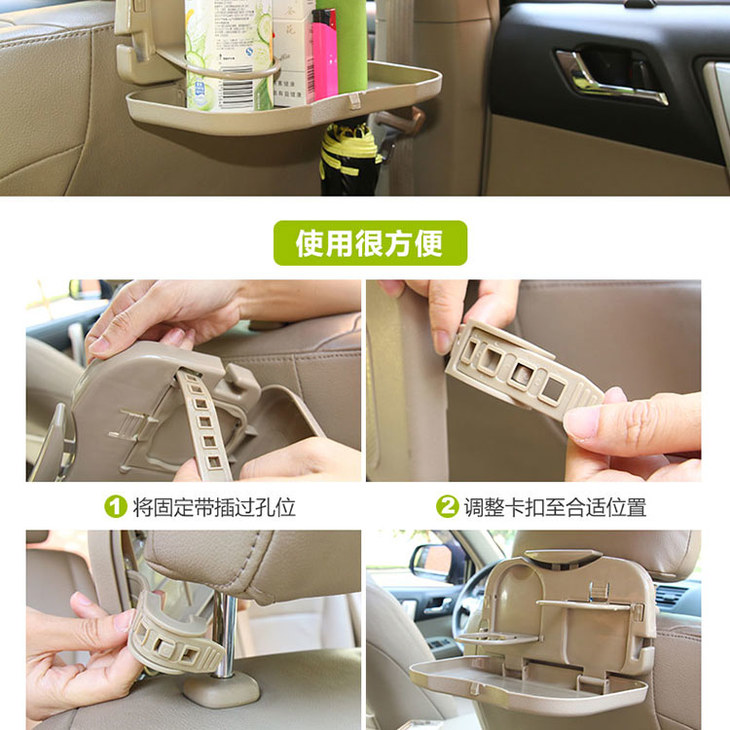 使用很方便

1 将固定带插过孔位

2 调整卡扣至合适位置