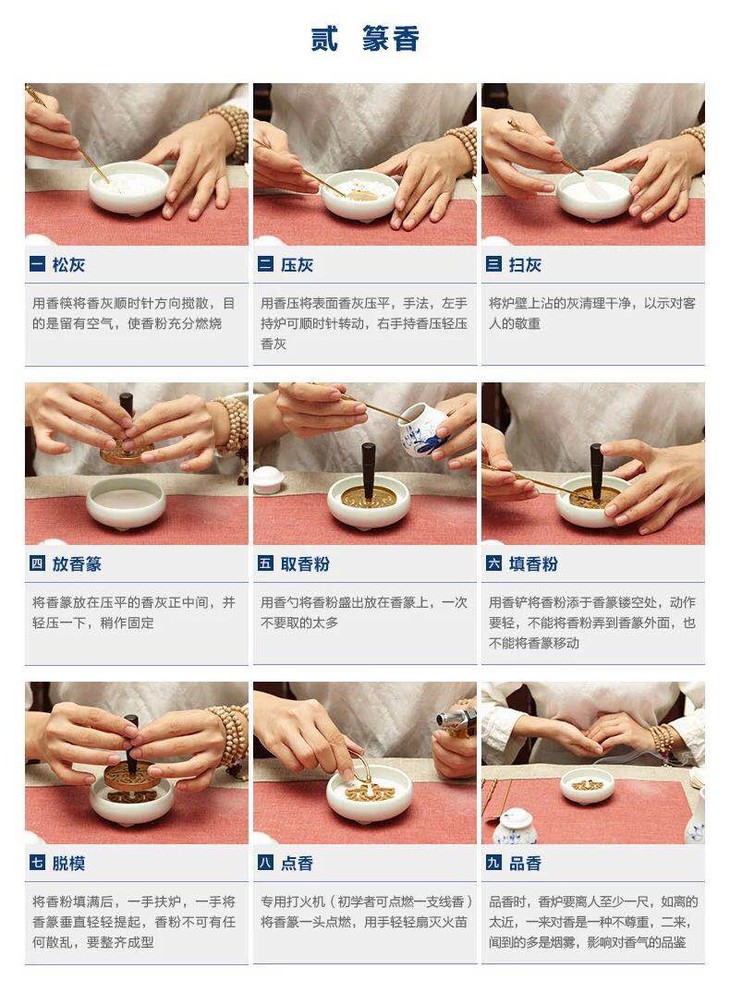 贰 篆香

一 松灰

用香筷将香灰顺时针方向搅散，目的是留有空气，使香粉充分燃烧

二 压灰

用香压将表面香灰压平，手法，左手持炉可顺时针转动，右手持香压轻压香灰

三 扫灰

将炉壁上沾的灰清理干净，以示对客人的敬重

四 放香篆

将香篆放在压平的香灰正中间，并轻压一下，稍作固定

五 取香粉

用香勺将香粉盛出放在香篆上，一次不要取的太多

六 填香粉

用香铲将香粉添于香篆镂空处，动作要轻，不能将香粉弄到香篆外面，也不能将香篆移动

七 脱模

将香粉填满后，一手扶炉，一手将香篆垂直轻轻提起，香粉不可有任何散乱，要整齐成型

八 点香

专用打火机（初学者可点燃一支线香）将香篆一头点燃，用手轻轻扇灭火苗

九 品香

品香时，香炉要离人至少一尺，如离的太近，一来对香是一种不尊重，二来，闻到的多是烟雾，影响对香气的品鉴