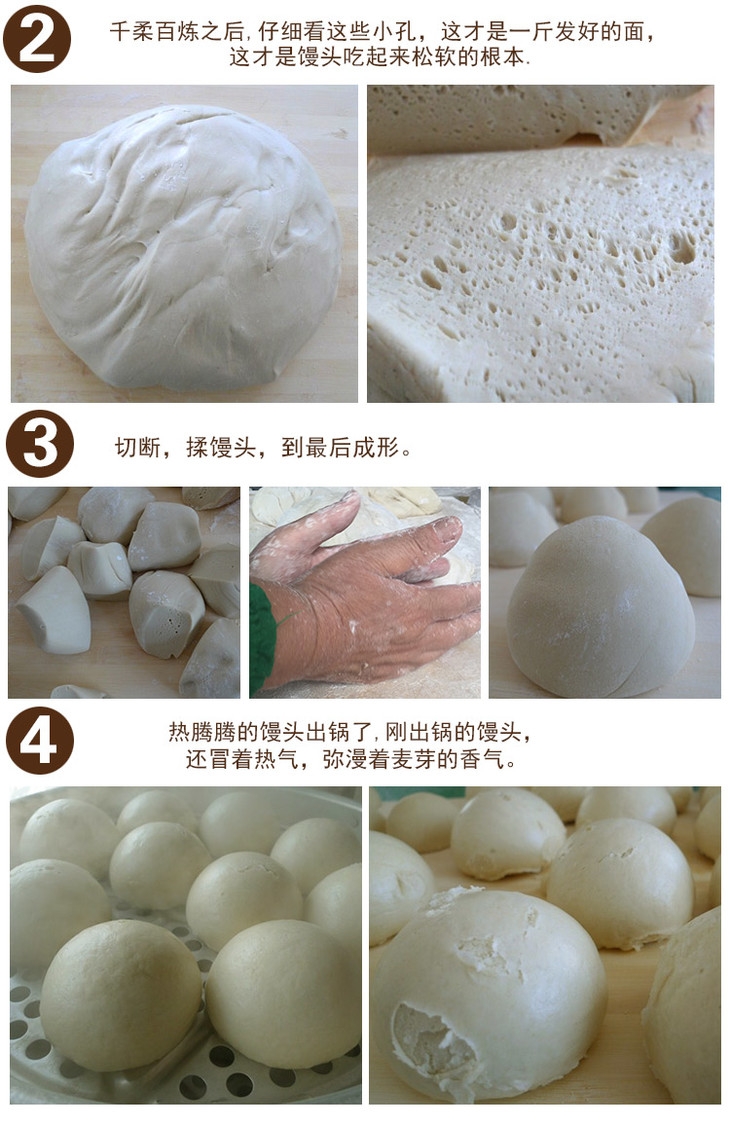 2

千柔百炼之后，仔细看这些小孔，这才是一斤发好的面，这才是馒头吃起来松软的根本.

3

切断，揉馒头，到最后成形。

4

热腾腾的馒头出锅了，刚出锅的馒头，还冒着热气，弥漫着麦芽的香气。