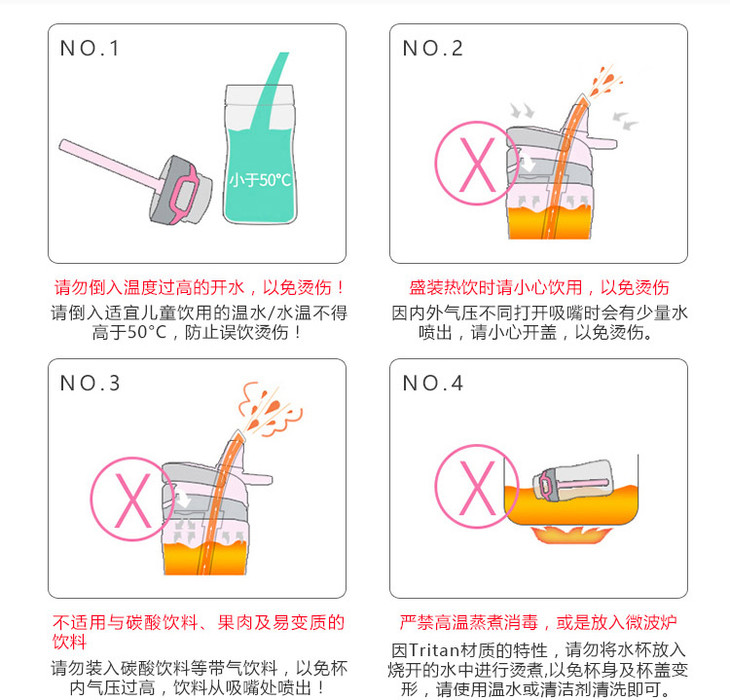 NO.1

小于50°C

请勿倒入温度过高的开水，以免烫伤！

请倒入适宜儿童饮用的温水/水温不得高于50°C，防止误饮烫伤！

NO.2

X

盛装热饮时请小心饮用，以免烫伤

因内外气压不同打开吸嘴时会有少量水喷出，请小心开盖，以免烫伤。

NO.3

X

不适用与碳酸饮料、果肉及易变质的饮料

请勿装入碳酸饮料等带气饮料，以免杯内气压过高，饮料从吸嘴处喷出！

NO.4

X

严禁高温蒸煮消毒，或是放入微波炉

因Tritan材质的特性，请勿将水杯放入烧开的水中进行烫煮,以免杯身及杯盖变形，请使用温水或清洁剂清洗即可。