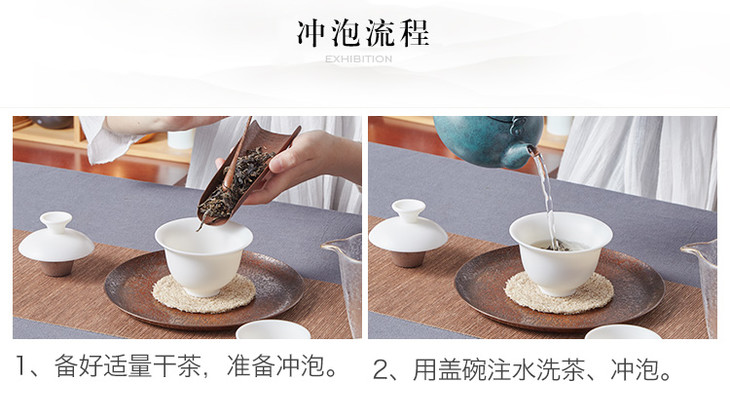 冲泡流程

EXHIBITION

1、备好适量干茶，准备冲泡。

2、用盖碗注水洗茶、冲泡。