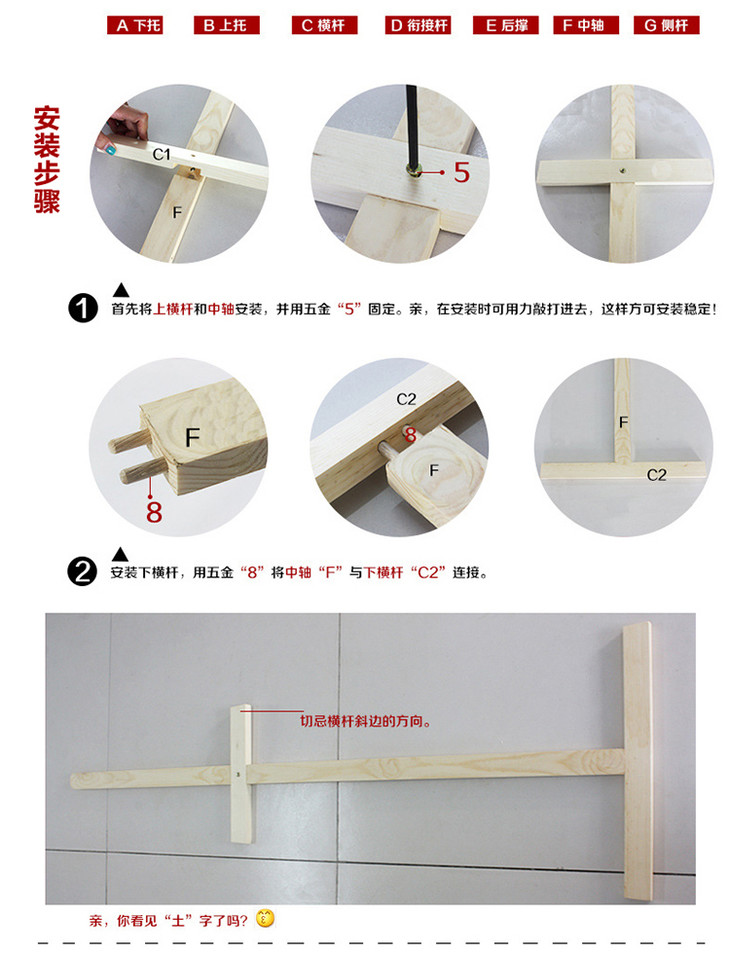 A 下托　B 上托　C 横杆　D 衔接杆　E 后撑　F 中轴　G 侧杆

安装步骤

C1
F
5

1 首先将上横杆和中轴安装，并用五金“5”固定。亲，在安装时可用力敲打进去，这样方可安装稳定！

F
8
C2
8
F
F
C2

2 安装下横杆，用五金“8”将中轴“F”与下横杆“C2”连接。

切忌横杆斜边的方向。

亲，你看见“土”字了吗？