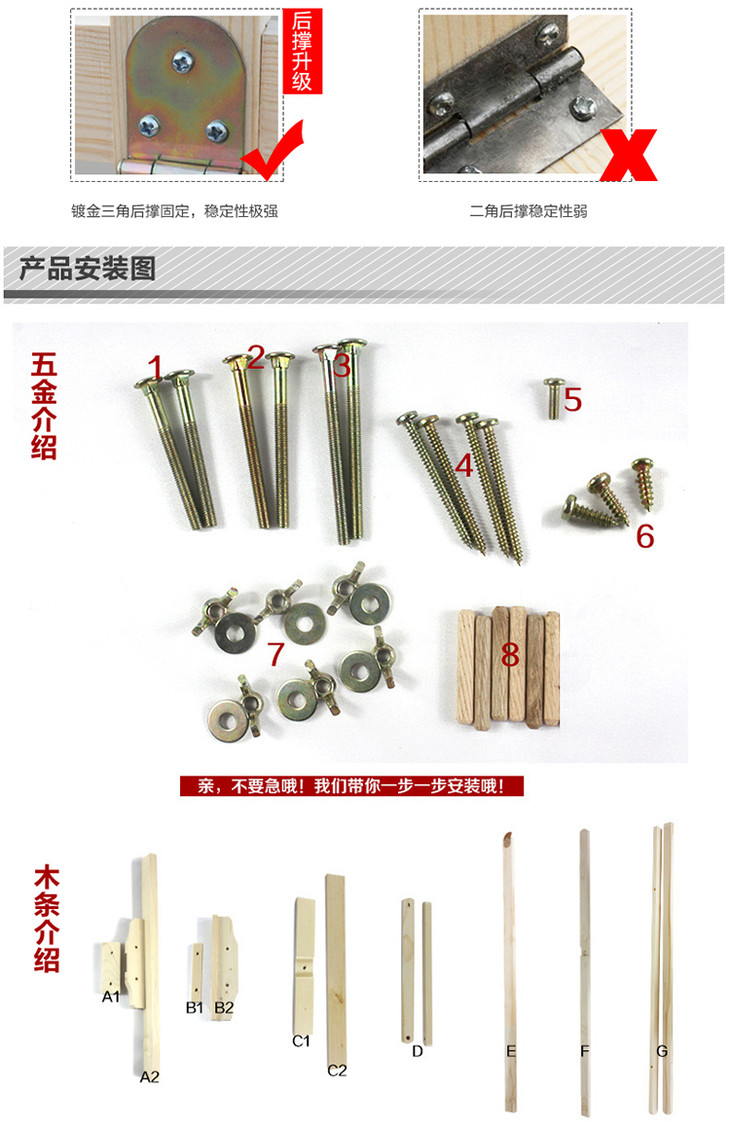 后撑升级

镀金三角后撑固定，稳定性极强

二角后撑稳定性弱

产品安装图

五金介绍

1
2
3
4
5
6
7
8

亲，不要急哦！我们带你一步一步安装哦！

木条介绍

A1
A2
B1
B2
C1
C2
D
E
F
G