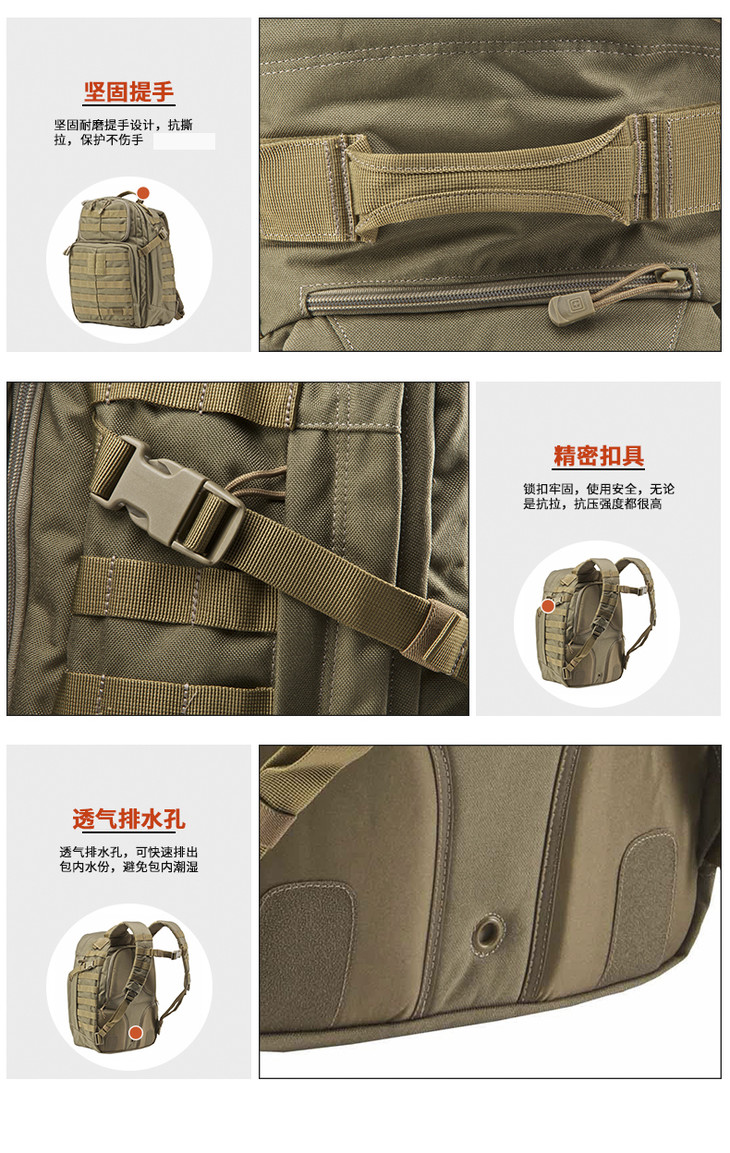 坚固提手

坚固耐磨提手设计，抗撕拉，保护不伤手

精密扣具

锁扣牢固，使用安全，无论是抗拉，抗压强度都很高

透气排水孔

透气排水孔，可快速排出包内水份，避免包内潮湿