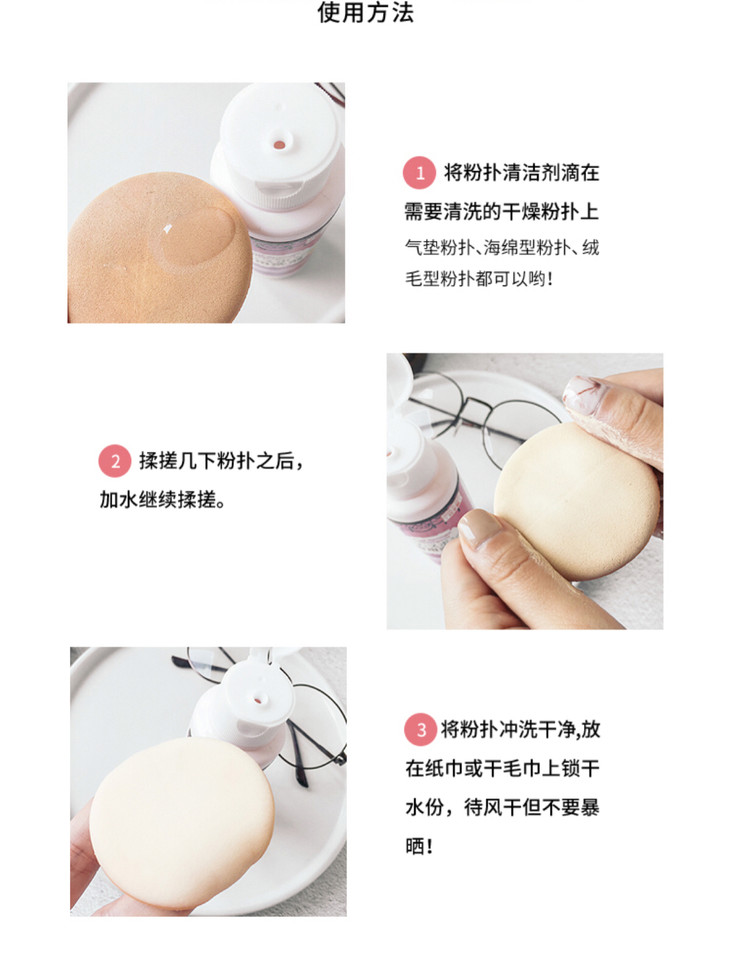 使用方法

1 将粉扑清洁剂滴在需要清洗的干燥粉扑上
气垫粉扑、海绵型粉扑、绒毛型粉扑都可以哟!

2 揉搓几下粉扑之后，加水继续揉搓。

3 将粉扑冲洗干净,放在纸巾或干毛巾上锁干水份，待风干但不要暴晒!