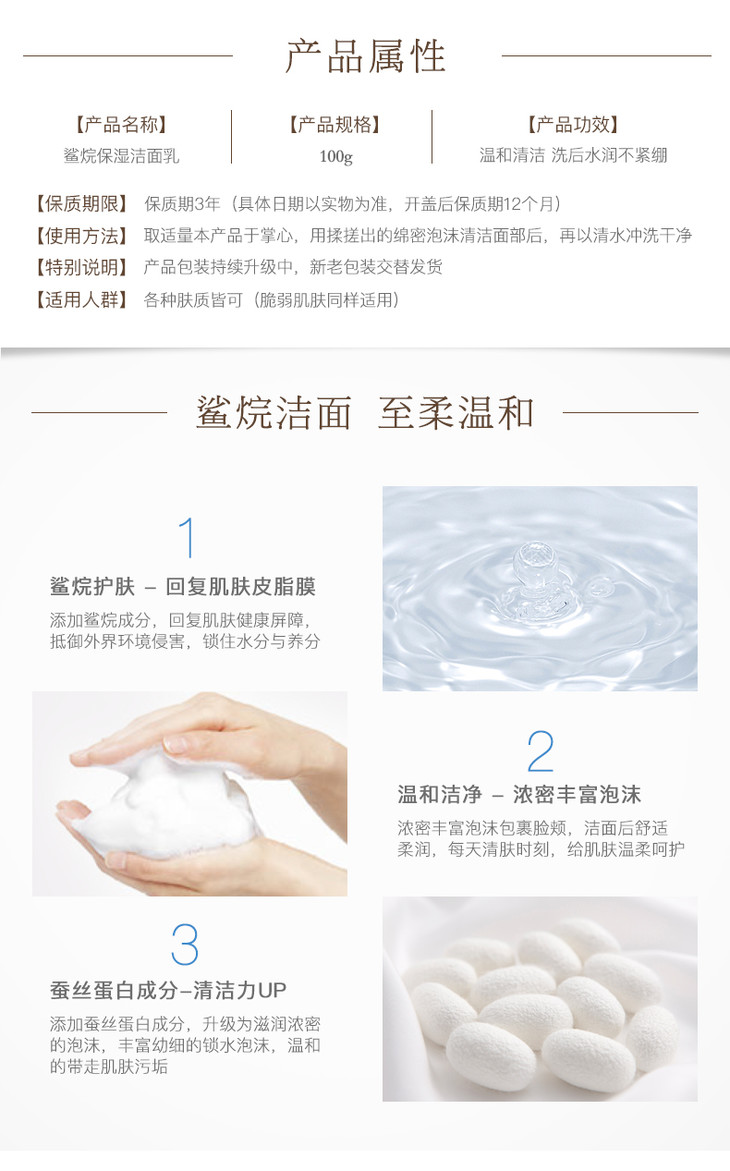 产品属性

【产品名称】
鲨烷保湿洁面乳

【产品规格】
100g

【产品功效】
温和清洁 洗后水润不紧绷

【保质期限】 保质期3年（具体日期以实物为准，开盖后保质期12个月）
【使用方法】 取适量本产品于掌心，用揉搓出的绵密泡沫清洁面部后，再以清水冲洗干净
【特别说明】 产品包装持续升级中，新老包装交替发货
【适用人群】 各种肤质皆可（脆弱肌肤同样适用）

鲨烷洁面 至柔温和

1
鲨烷护肤 – 回复肌肤皮脂膜
添加鲨烷成分，回复肌肤健康屏障，抵御外界环境侵害，锁住水分与养分

2
温和洁净 – 浓密丰富泡沫
浓密丰富泡沫包裹脸颊，洁面后舒适柔润，每天清肤时刻，给肌肤温柔呵护

3
蚕丝蛋白成分–清洁力UP
添加蚕丝蛋白成分，升级为滋润浓密的泡沫，丰富幼细的锁水泡沫，温和的带走肌肤污垢