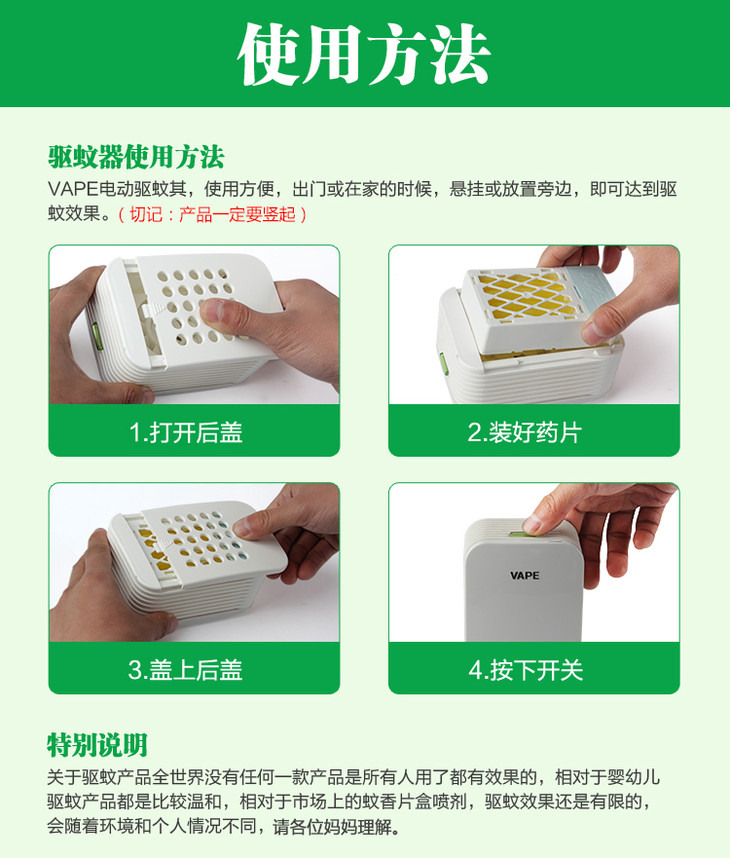 使用方法

驱蚊器使用方法

VAPE电动驱蚊其，使用方便，出门或在家的时候，悬挂或放置旁边，即可达到驱蚊效果。（切记：产品一定要竖起）

1.打开后盖

2.装好药片

3.盖上后盖

VAPE

4.按下开关

特别说明

关于驱蚊产品全世界没有任何一款产品是所有人用了都有效果的，相对于婴幼儿驱蚊产品都是比较温和，相对于市场上的蚊香片盒喷剂，驱蚊效果还是有限的，会随着环境和个人情况不同，请各位妈妈理解。