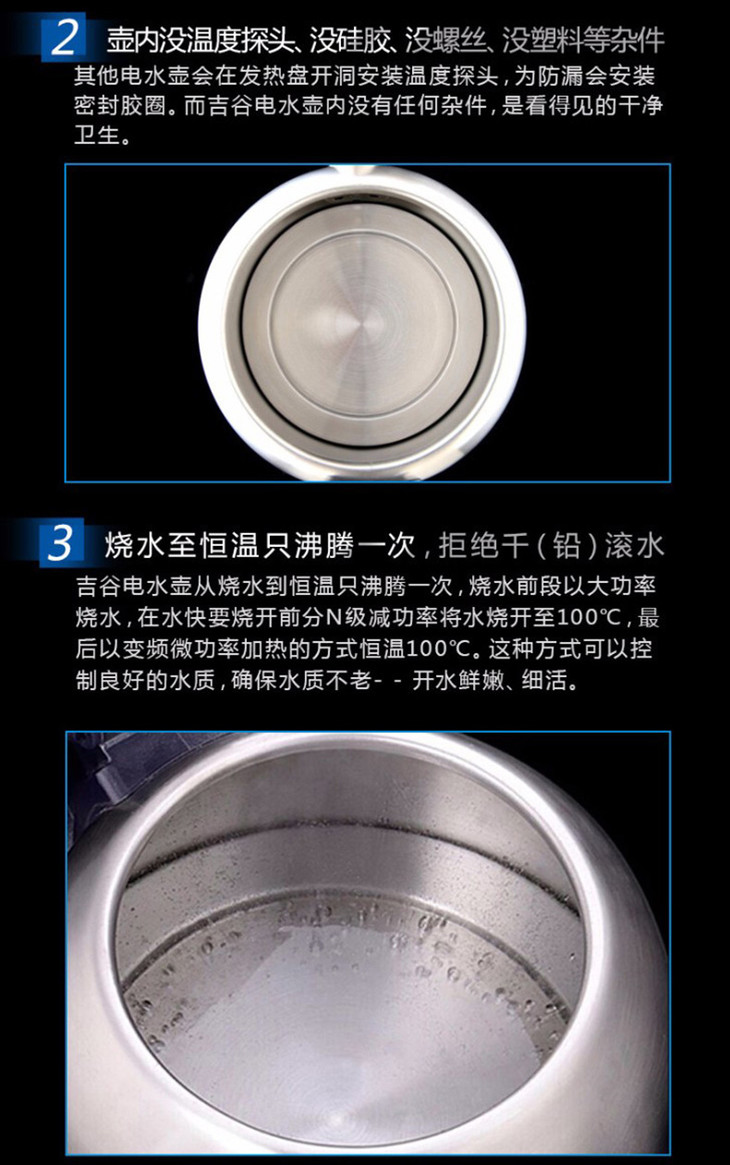 2 壶内没温度探头、没硅胶、没螺丝、没塑料等杂件

其他电水壶会在发热盘开洞安装温度探头，为防漏会安装密封胶圈。而吉谷电水壶内没有任何杂件，是看得见的干净卫生。

3 烧水至恒温只沸腾一次，拒绝千（铅）滚水

吉谷电水壶从烧水到恒温只沸腾一次，烧水前段以大功率烧水，在水快要烧开前分N级减功率将水烧开至100℃，最后以变频微功率加热的方式恒温100℃。这种方式可以控制良好的水质，确保水质不老- - 开水鲜嫩、细活。