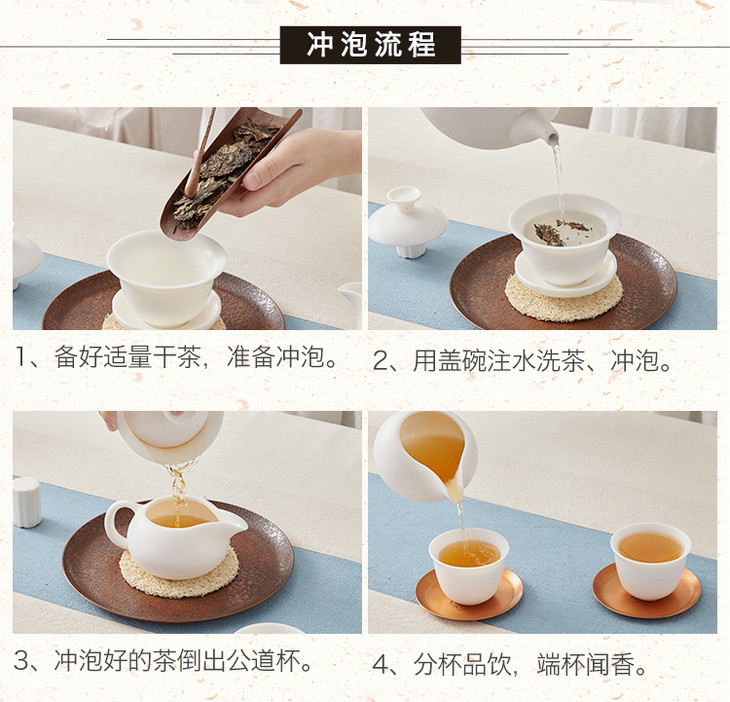 冲泡流程

1、备好适量干茶，准备冲泡。

2、用盖碗注水洗茶、冲泡。

3、冲泡好的茶倒出公道杯。

4、分杯品饮，端杯闻香。