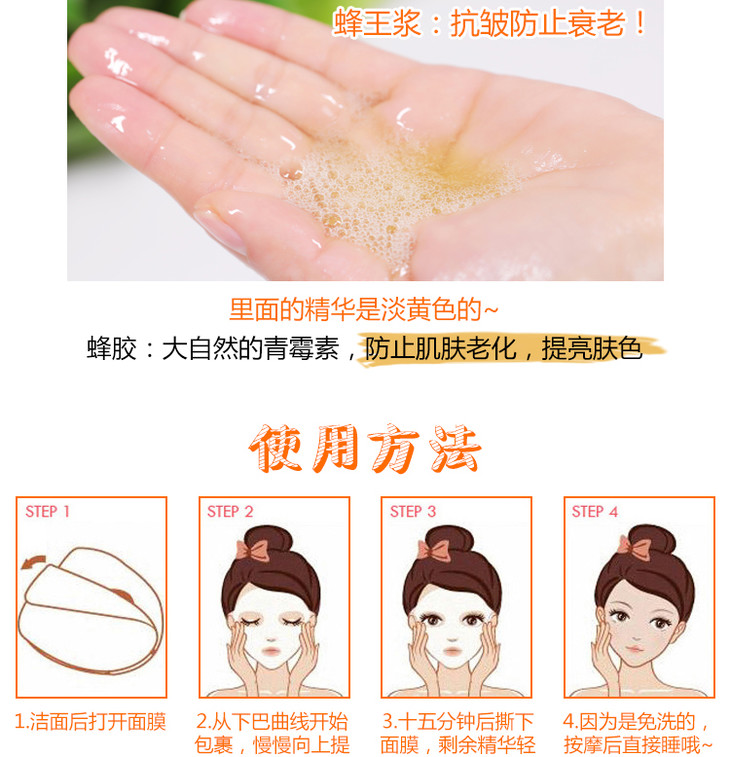 蜂王浆：抗皱防止衰老！

里面的精华是淡黄色的~

蜂胶：大自然的青霉素，防止肌肤老化，提亮肤色

使用方法

STEP 1

1.洁面后打开面膜

STEP 2

2.从下巴曲线开始包裹，慢慢向上提

STEP 3

3.十五分钟后撕下面膜，剩余精华轻

STEP 4

4.因为是免洗的，按摩后直接睡哦~