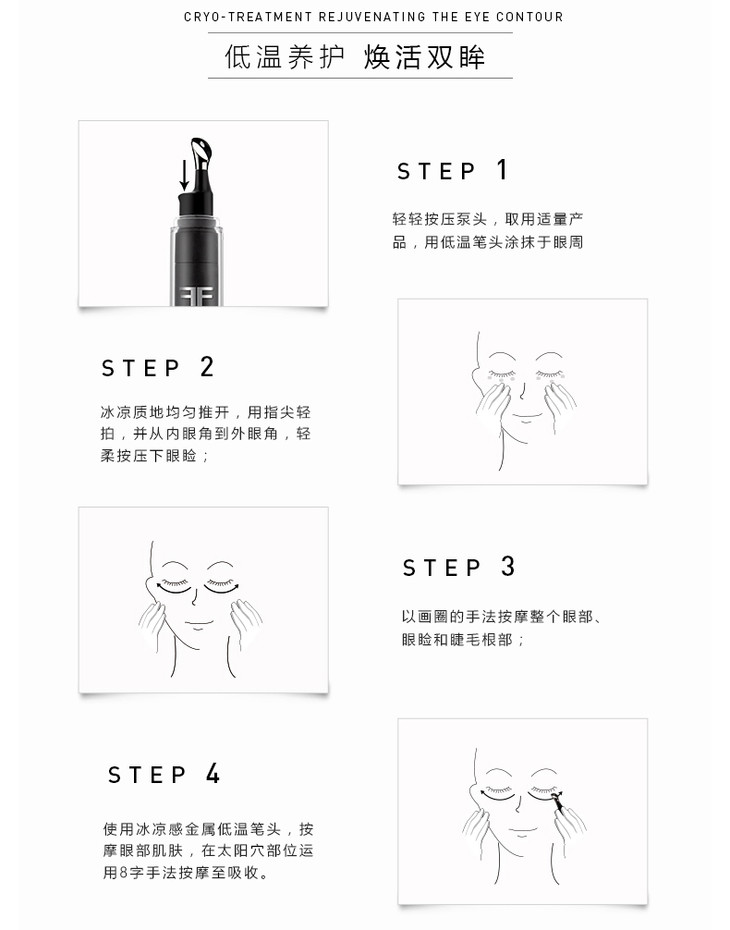 CRYO-TREATMENT REJUVENATING THE EYE CONTOUR

低温养护 焕活双眸

STEP 1

轻轻按压泵头，取用适量产品，用低温笔头涂抹于眼周

STEP 2

冰凉质地均匀推开，用指尖轻拍，并从内眼角到外眼角，轻柔按压下眼睑；

STEP 3

以画圈的手法按摩整个眼部、眼睑和睫毛根部；

STEP 4

使用冰凉感金属低温笔头，按摩眼部肌肤，在太阳穴部位运用8字手法按摩至吸收。