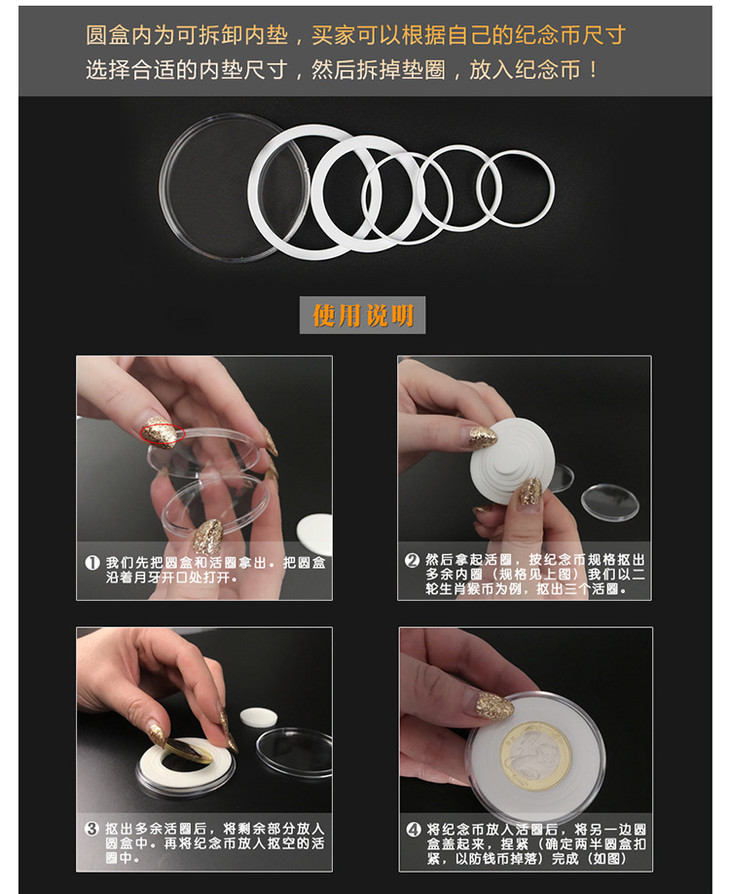 圆盒内为可拆卸内垫，买家可以根据自己的纪念币尺寸选择合适的内垫尺寸，然后拆掉垫圈，放入纪念币！

使用说明

❶ 我们先把圆盒和活圈拿出。把圆盒沿着月牙开口处打开。

❷ 然后拿起活圈，按纪念币规格抠出多余内圈（规格见上图）我们以二轮生肖猴币为例，抠出三个活圈。

❸ 抠出多余活圈后，将剩余部分放入圆盒中。再将纪念币放入抠空的活圈中。

❹ 将纪念币放入活圈后，将另一边圆盒盖起来，捏紧（确定两半圆盒扣紧，以防钱币掉落）完成（如图）