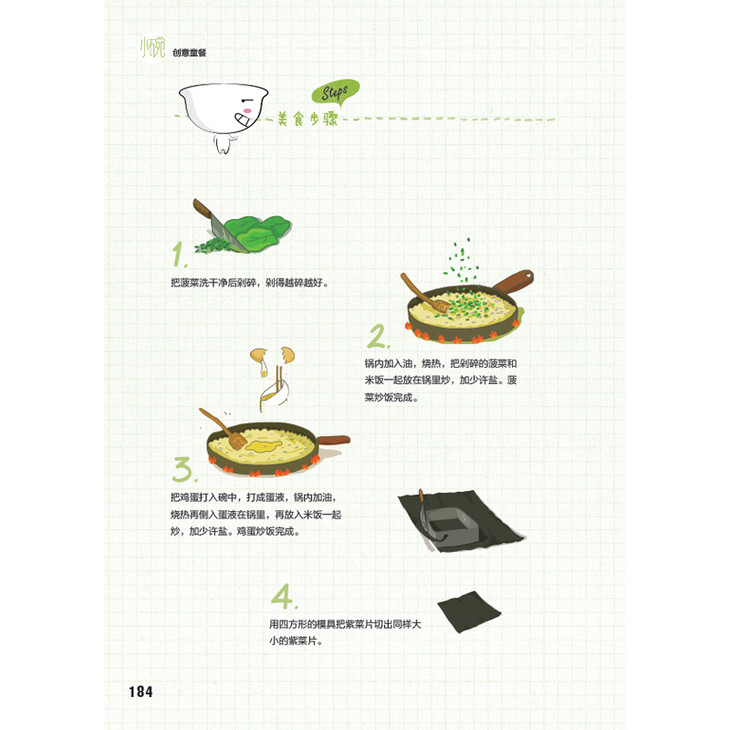 小碗 创意童餐

Steps
美食步骤

1.
把菠菜洗干净后剁碎，剁得越碎越好。

2.
锅内加入油，烧热，把剁碎的菠菜和米饭一起放在锅里炒，加少许盐。菠菜炒饭完成。

3.
把鸡蛋打入碗中，打成蛋液，锅内加油，烧热再倒入蛋液在锅里，再放入米饭一起炒，加少许盐。鸡蛋炒饭完成。

4.
用四方形的模具把紫菜片切出同样大小的紫菜片。

184