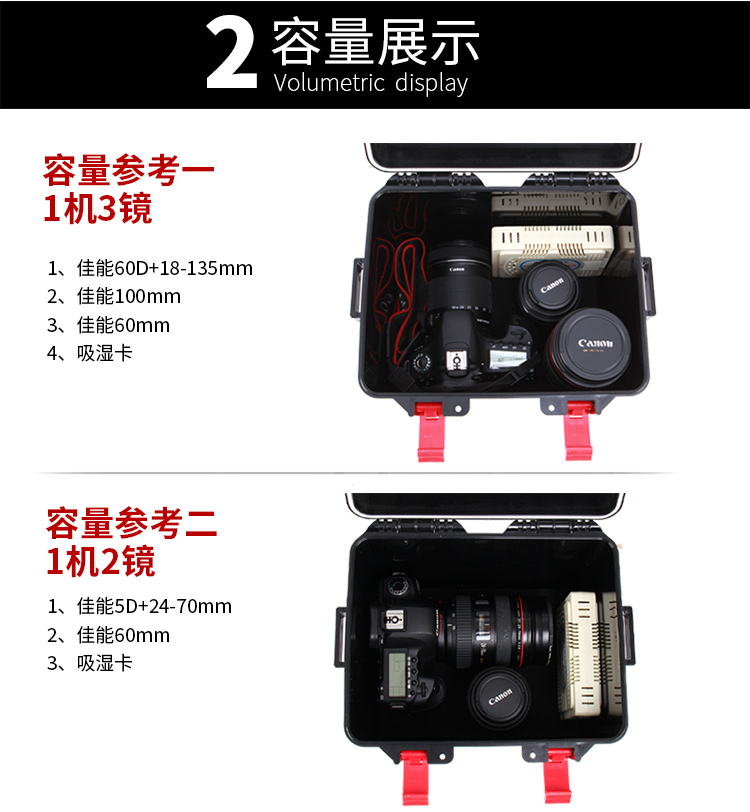 2 容量展示
Volumetric display

容量参考一
1机3镜

1、佳能60D+18-135mm
2、佳能100mm
3、佳能60mm
4、吸湿卡

Canon
Canon
Canon

容量参考二
1机2镜

1、佳能5D+24-70mm
2、佳能60mm
3、吸湿卡

Canon