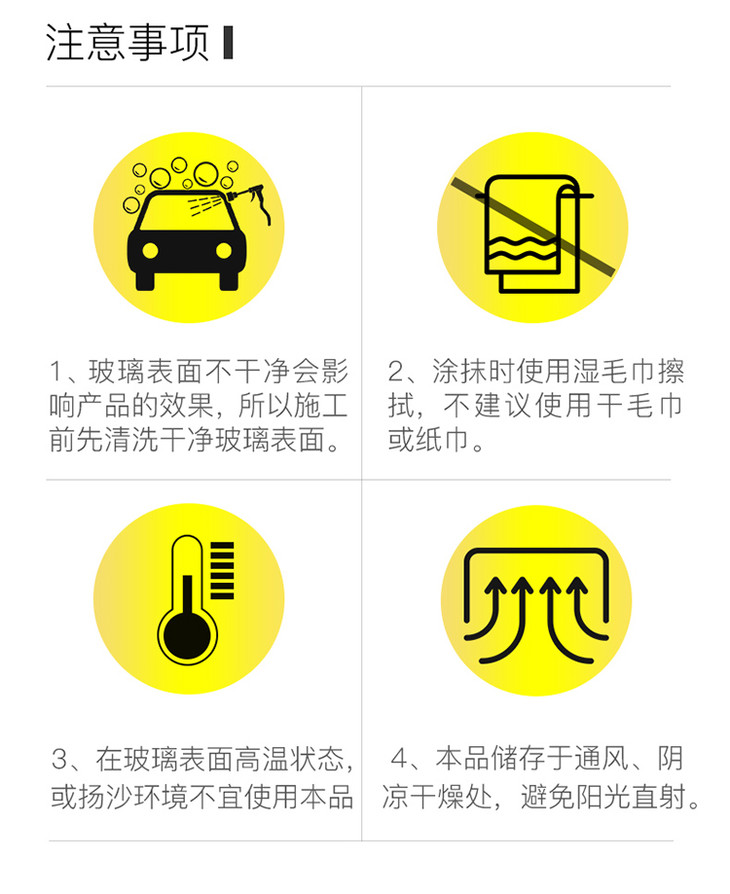 注意事项

1、玻璃表面不干净会影响产品的效果，所以施工前先清洗干净玻璃表面。

2、涂抹时使用湿毛巾擦拭，不建议使用干毛巾或纸巾。

3、在玻璃表面高温状态，或扬沙环境不宜使用本品

4、本品储存于通风、阴凉干燥处，避免阳光直射。