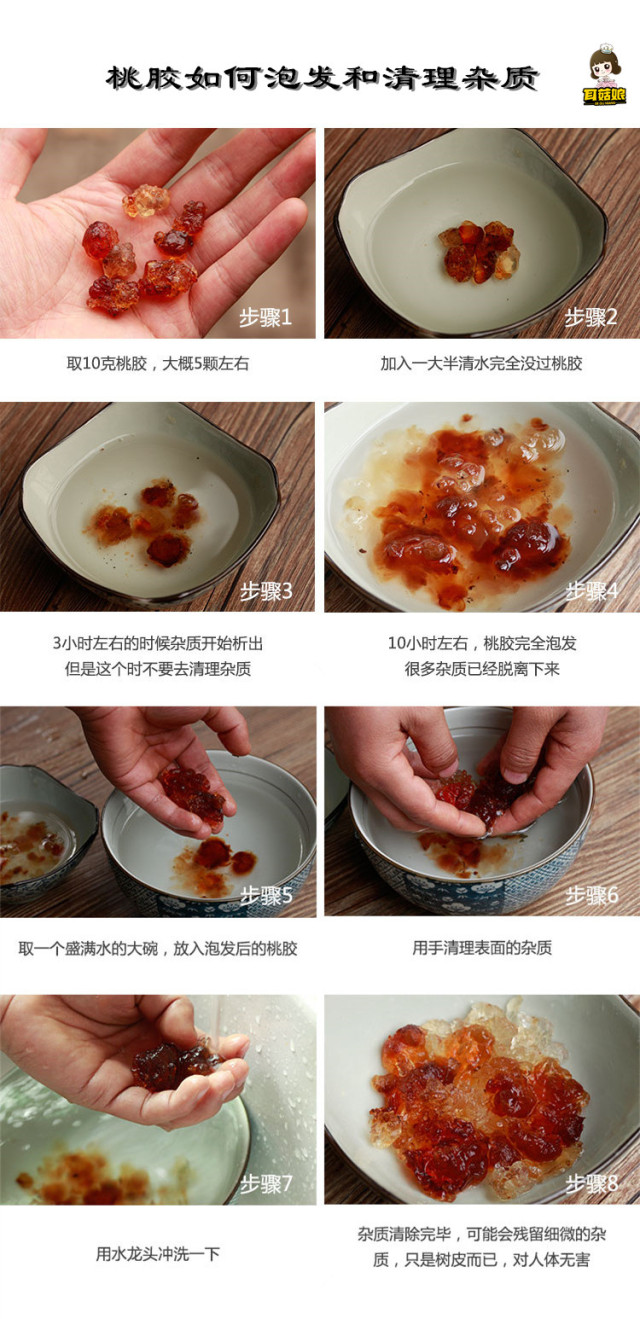 桃胶如何泡发和清理杂质

耳菇娘

步骤1

取10克桃胶，大概5颗左右

步骤2

加入一大半清水完全没过桃胶

步骤3

3小时左右的时候杂质开始析出
但是这个时不要去清理杂质

步骤4

10小时左右，桃胶完全泡发
很多杂质已经脱离下来

步骤5

取一个盛满水的大碗，放入泡发后的桃胶

步骤6

用手清理表面的杂质

步骤7

用水龙头冲洗一下

步骤8

杂质清除完毕，可能会残留细微的杂质，只是树皮而已，对人体无害