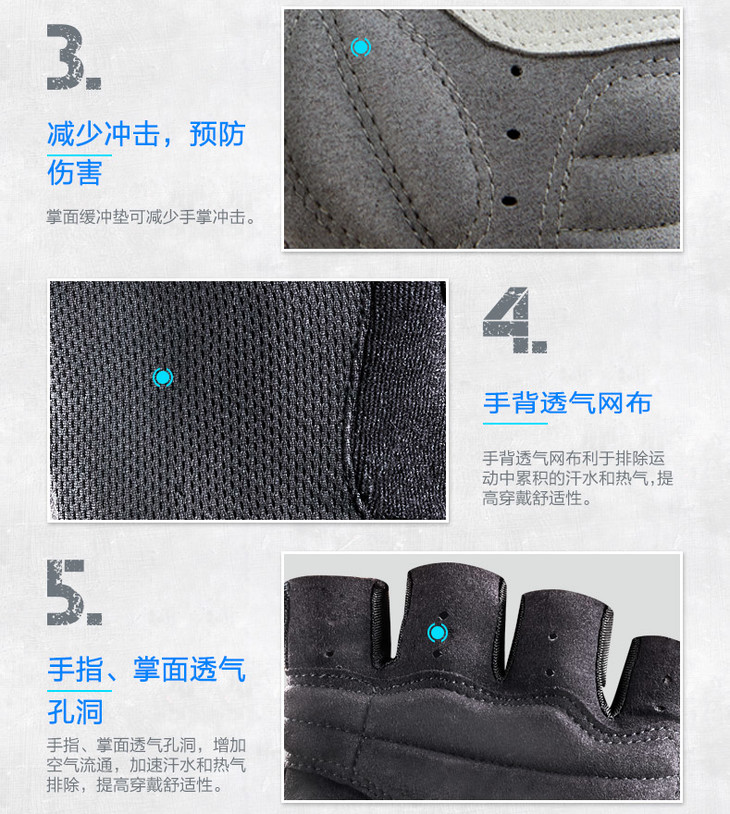 3.

减少冲击，预防伤害

掌面缓冲垫可减少手掌冲击。

4.

手背透气网布

手背透气网布利于排除运动中累积的汗水和热气，提高穿戴舒适性。

5.

手指、掌面透气孔洞

手指、掌面透气孔洞，增加空气流通，加速汗水和热气排除，提高穿戴舒适性。