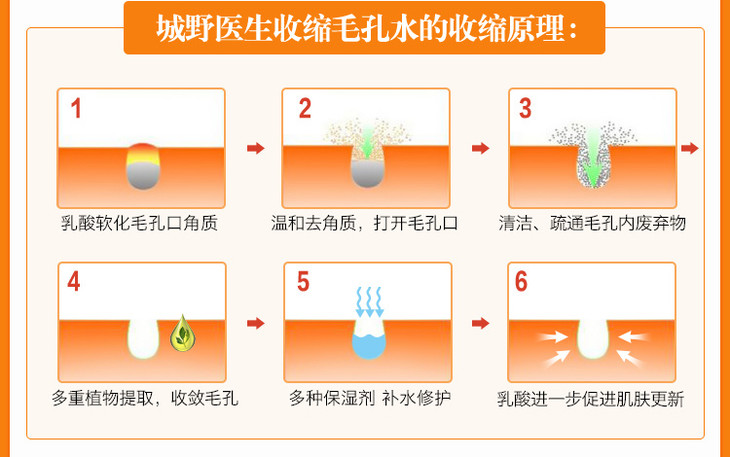 城野医生收缩毛孔水的收缩原理：

1
乳酸软化毛孔口角质

2
温和去角质，打开毛孔口

3
清洁、疏通毛孔内废弃物

4
多重植物提取，收敛毛孔

5
多种保湿剂 补水修护

6
乳酸进一步促进肌肤更新