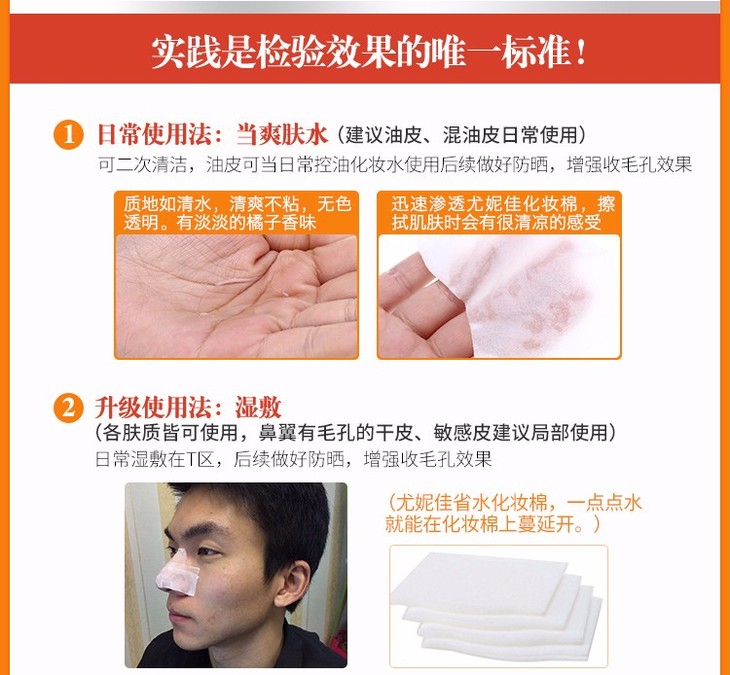 实践是检验效果的唯一标准！

1 日常使用法：当爽肤水（建议油皮、混油皮日常使用）
可二次清洁，油皮可当日常控油化妆水使用后续做好防晒，增强收毛孔效果

质地如清水，清爽不粘，无色透明。有淡淡的橘子香味

迅速渗透尤妮佳化妆棉，擦拭肌肤时会有很清凉的感受

2 升级使用法：湿敷
（各肤质皆可使用，鼻翼有毛孔的干皮、敏感皮建议局部使用）
日常湿敷在T区，后续做好防晒，增强收毛孔效果

（尤妮佳省水化妆棉，一点点水就能在化妆棉上蔓延开。）