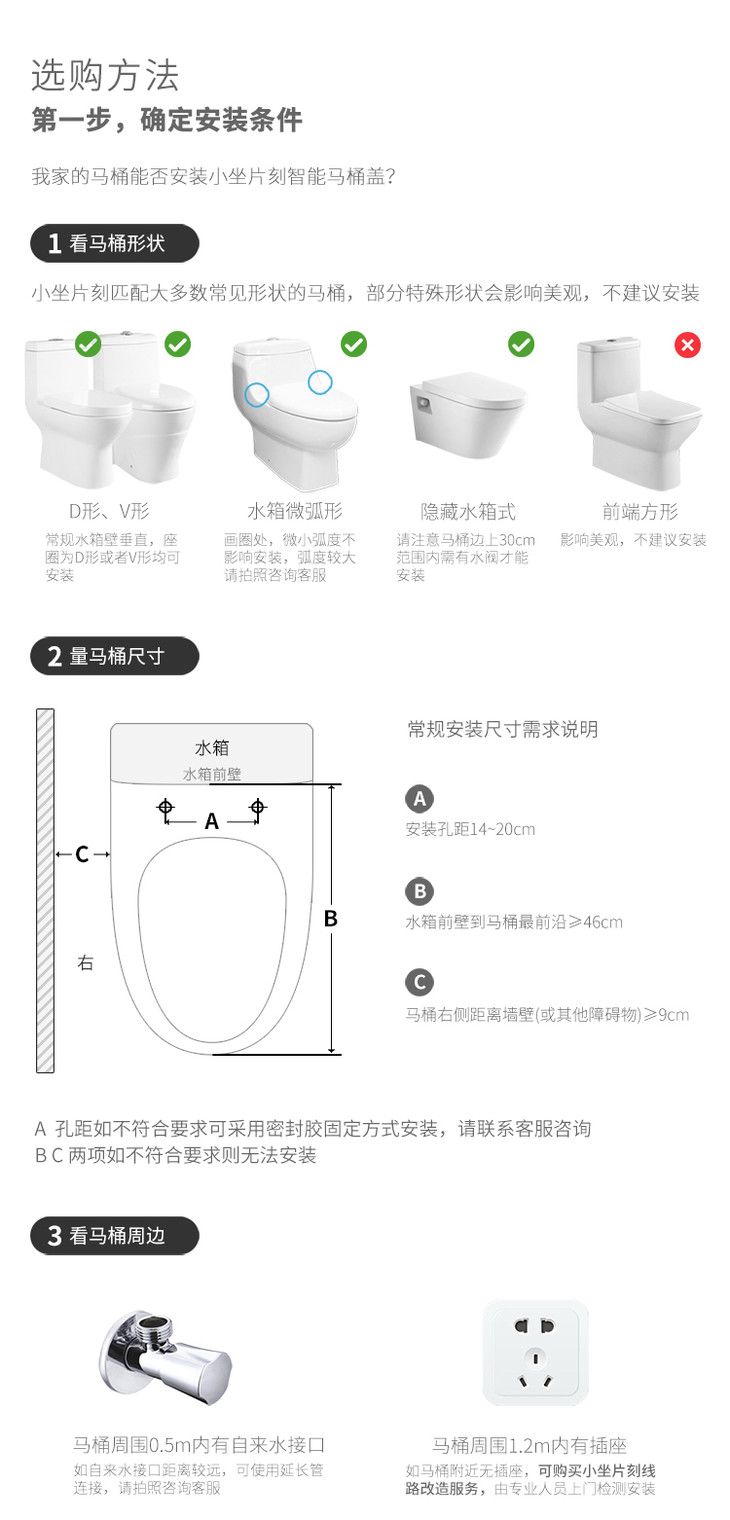 选购方法

第一步，确定安装条件

我家的马桶能否安装小坐片刻智能马桶盖?

1 看马桶形状

小坐片刻匹配大多数常见形状的马桶，部分特殊形状会影响美观，不建议安装

D形、V形
常规水箱壁垂直，座圈为D形或者V形均可安装

水箱微弧形
画圈处，微小弧度不影响安装，弧度较大请拍照咨询客服

隐藏水箱式
请注意马桶边上30cm范围内需有水阀才能安装

前端方形
影响美观，不建议安装

2 量马桶尺寸

水箱
水箱前壁
A
C
B
右

常规安装尺寸需求说明

A
安装孔距14~20cm

B
水箱前壁到马桶最前沿≥46cm

C
马桶右侧距离墙壁(或其他障碍物)≥9cm

A 孔距如不符合要求可采用密封胶固定方式安装，请联系客服咨询
B C 两项如不符合要求则无法安装

3 看马桶周边

马桶周围0.5m内有自来水接口
如自来水接口距离较远，可使用延长管连接，请拍照咨询客服

马桶周围1.2m内有插座
如马桶附近无插座，可购买小坐片刻线路改造服务，由专业人员上门检测安装