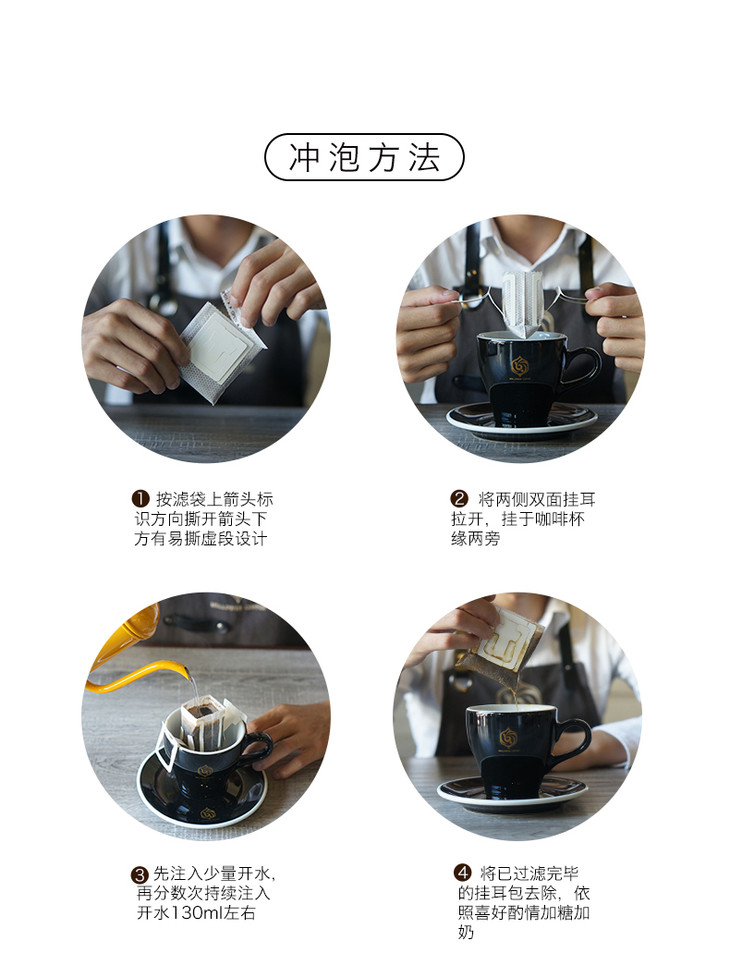 冲泡方法

❶ 按滤袋上箭头标识方向撕开箭头下方有易撕虚段设计

❷ 将两侧双面挂耳拉开，挂于咖啡杯缘两旁

❸ 先注入少量开水，再分数次持续注入开水130ml左右

❹ 将已过滤完毕的挂耳包去除，依照喜好酌情加糖加奶