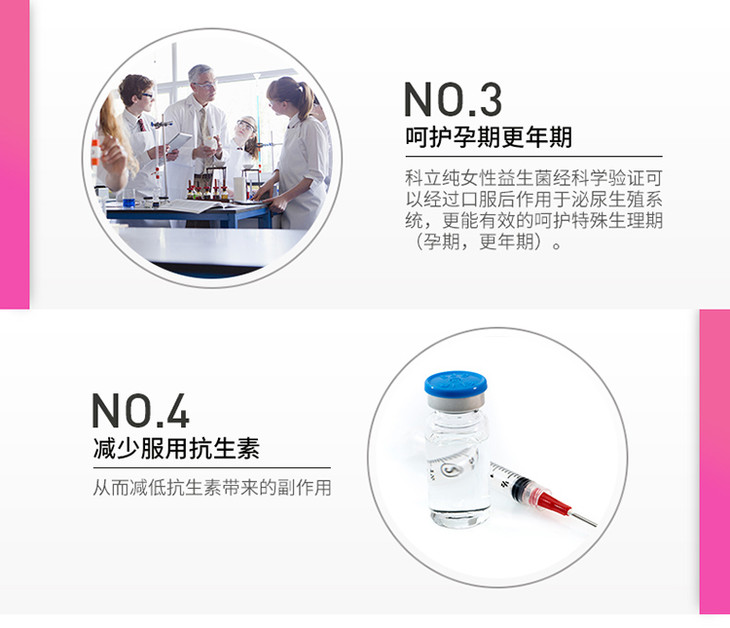 NO.3
呵护孕期更年期

科立纯女性益生菌经科学验证可以经过口服后作用于泌尿生殖系统，更能有效的呵护特殊生理期（孕期，更年期）。

NO.4
减少服用抗生素

从而减低抗生素带来的副作用