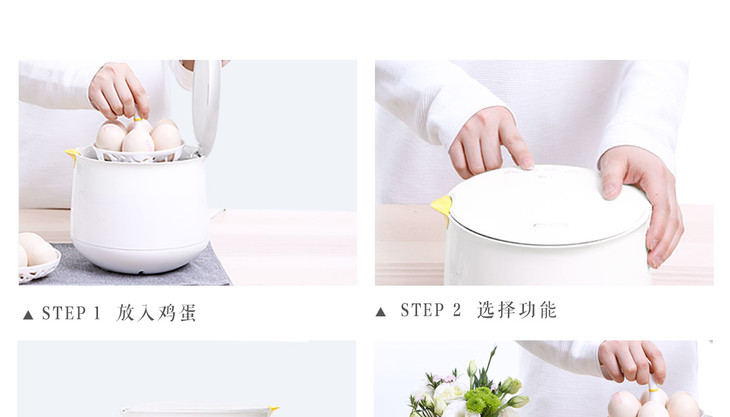 ▲ STEP 1 放入鸡蛋

▲ STEP 2 选择功能