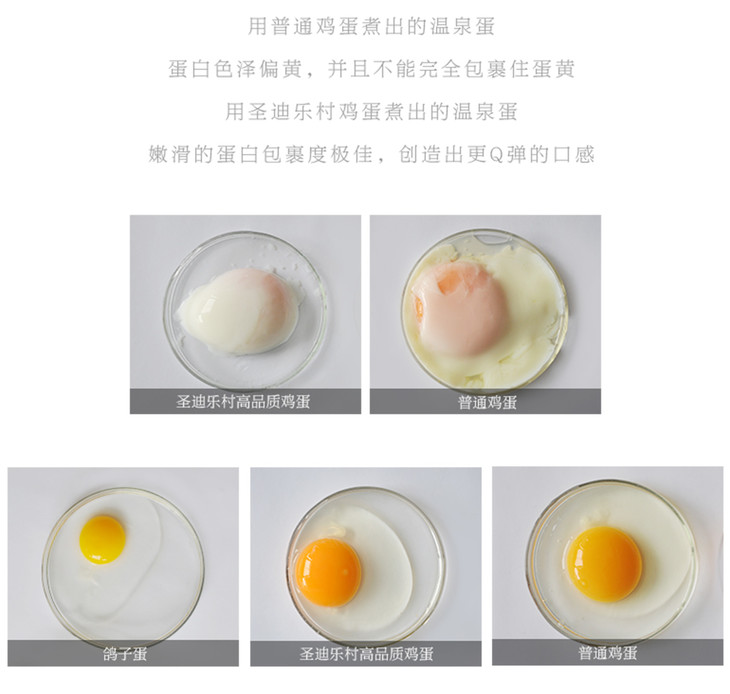 用普通鸡蛋煮出的温泉蛋

蛋白色泽偏黄，并且不能完全包裹住蛋黄

用圣迪乐村鸡蛋煮出的温泉蛋

嫩滑的蛋白包裹度极佳，创造出更Q弹的口感

圣迪乐村高品质鸡蛋

普通鸡蛋

鸽子蛋

圣迪乐村高品质鸡蛋

普通鸡蛋