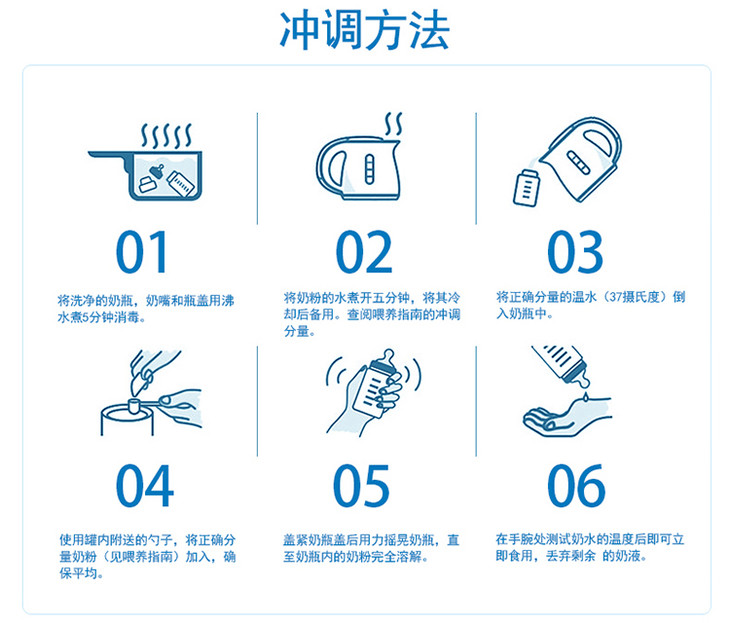 冲调方法

01

将洗净的奶瓶，奶嘴和瓶盖用沸水煮5分钟消毒。

02

将奶粉的水煮开五分钟，将其冷却后备用。查阅喂养指南的冲调分量。

03

将正确分量的温水（37摄氏度）倒入奶瓶中。

04

使用罐内附送的勺子，将正确分量奶粉（见喂养指南）加入，确保平均。

05

盖紧奶瓶盖后用力摇晃奶瓶，直至奶瓶内的奶粉完全溶解。

06

在手腕处测试奶水的温度后即可立即食用，丢弃剩余 的奶液。