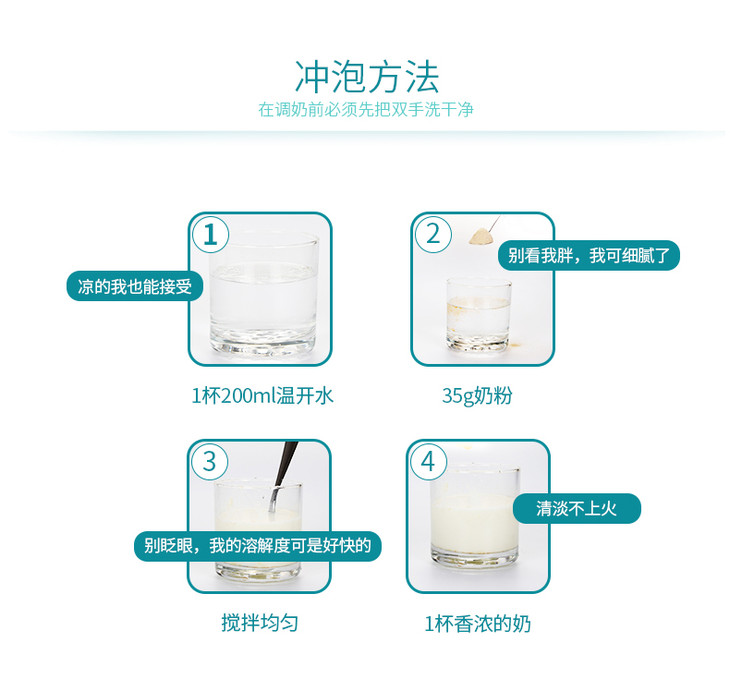 冲泡方法

在调奶前必须先把双手洗干净

1

凉的我也能接受

1杯200ml温开水

2

别看我胖，我可细腻了

35g奶粉

3

别眨眼，我的溶解度可是好快的

搅拌均匀

4

清淡不上火

1杯香浓的奶