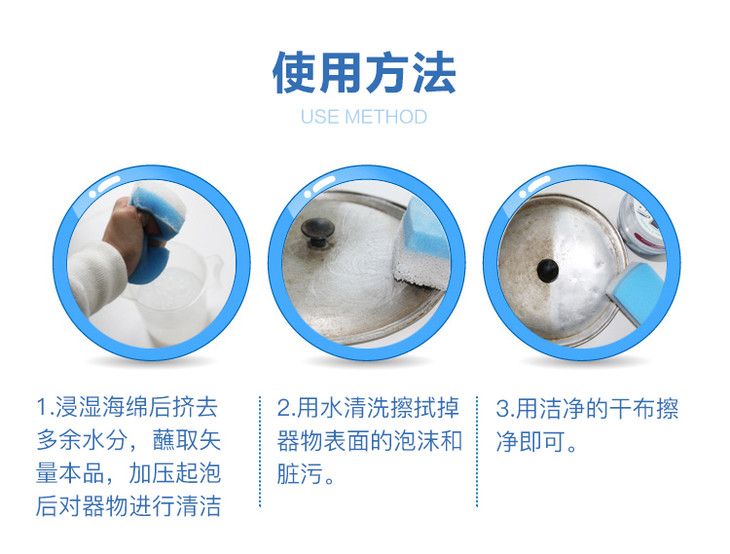 使用方法
USE METHOD

1.浸湿海绵后挤去多余水分，蘸取矢量本品，加压起泡后对器物进行清洁

2.用水清洗擦拭掉器物表面的泡沫和脏污。

3.用洁净的干布擦净即可。