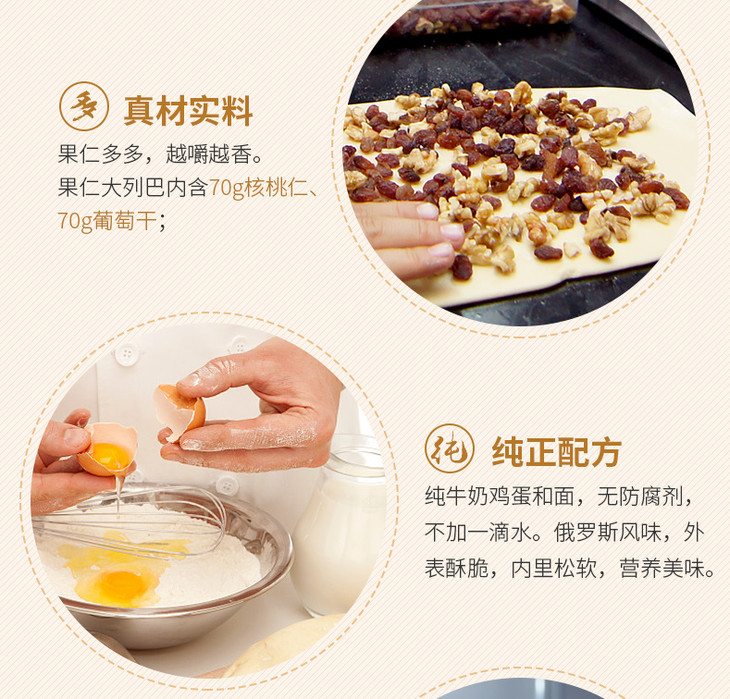 多 真材实料

果仁多多，越嚼越香。
果仁大列巴内含70g核桃仁、70g葡萄干；

纯 纯正配方

纯牛奶鸡蛋和面，无防腐剂，不加一滴水。俄罗斯风味，外表酥脆，内里松软，营养美味。