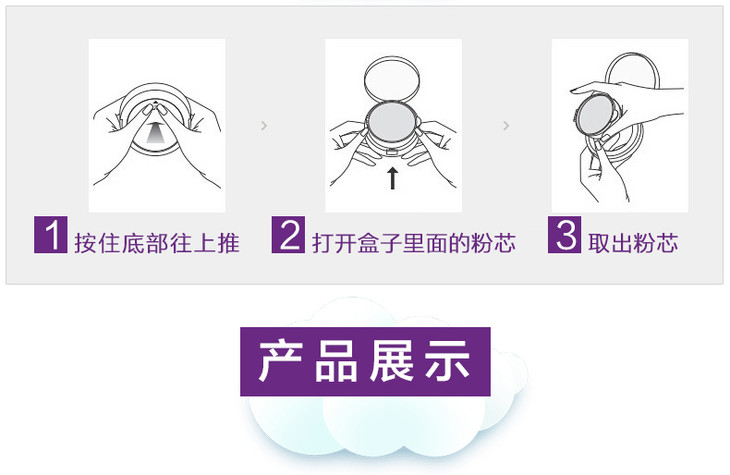 1 按住底部往上推

2 打开盒子里面的粉芯

3 取出粉芯

产品展示