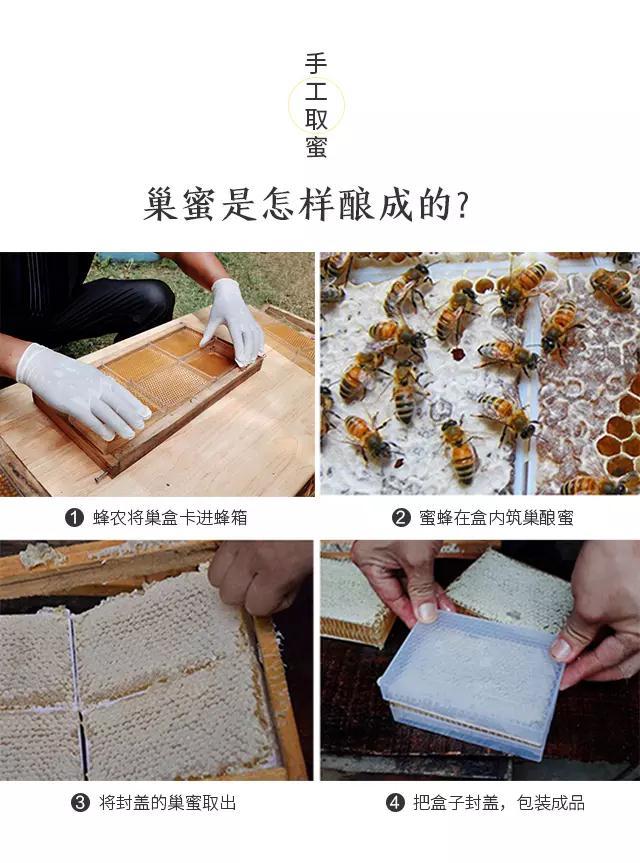 手工取蜜

巢蜜是怎样酿成的?

❶ 蜂农将巢盒卡进蜂箱

❷ 蜜蜂在盒内筑巢酿蜜

❸ 将封盖的巢蜜取出

❹ 把盒子封盖，包装成品