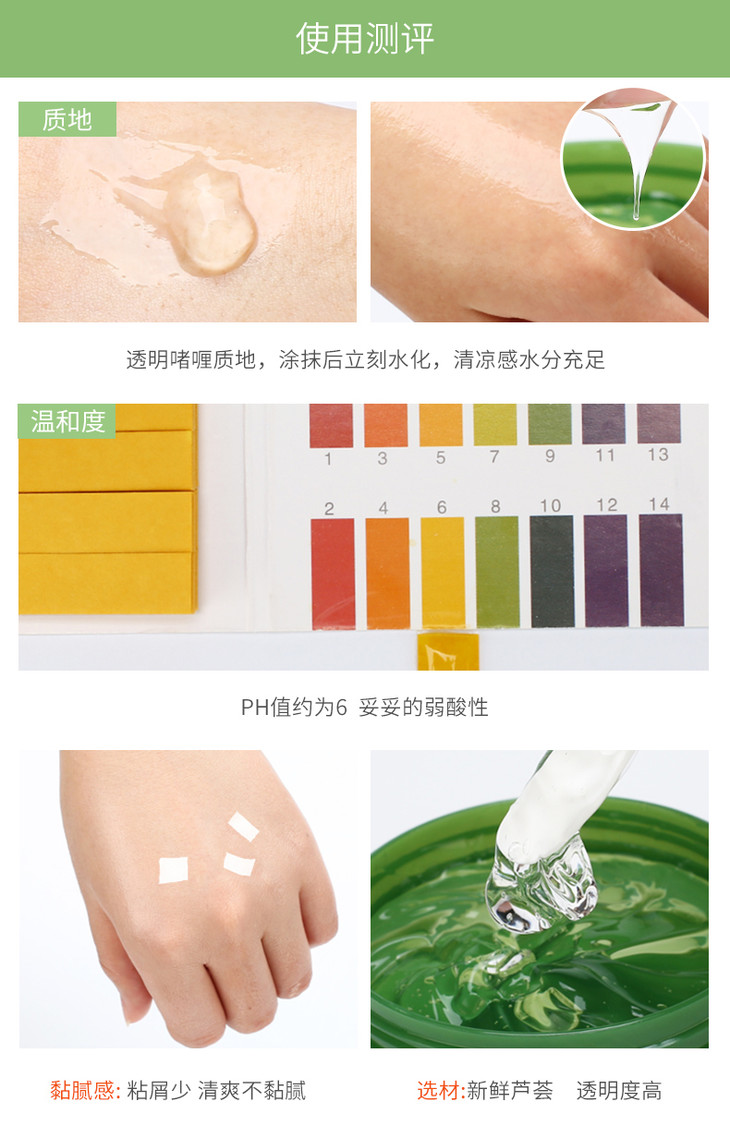 使用测评

质地

透明啫喱质地，涂抹后立刻水化，清凉感水分充足

温和度

1 3 5 7 9 11 13

2 4 6 8 10 12 14

PH值约为6 妥妥的弱酸性

黏腻感: 粘屑少 清爽不黏腻

选材:新鲜芦荟 透明度高