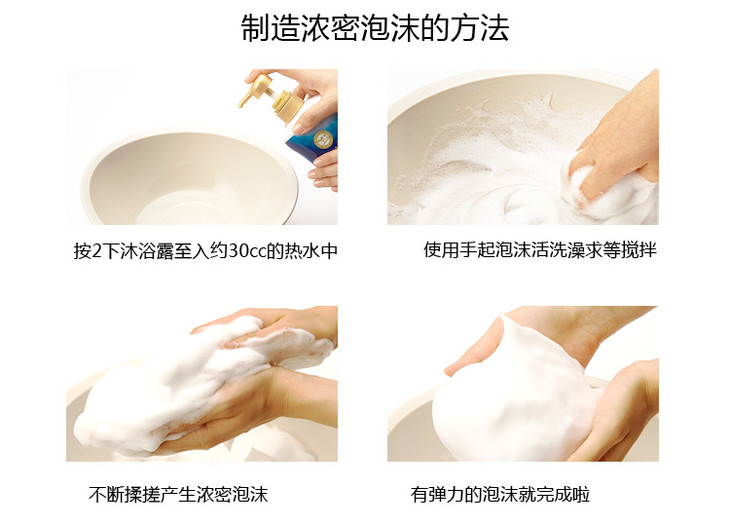 制造浓密泡沫的方法

按2下沐浴露至入约30cc的热水中

使用手起泡沫活洗澡求等搅拌

不断揉搓产生浓密泡沫

有弹力的泡沫就完成啦