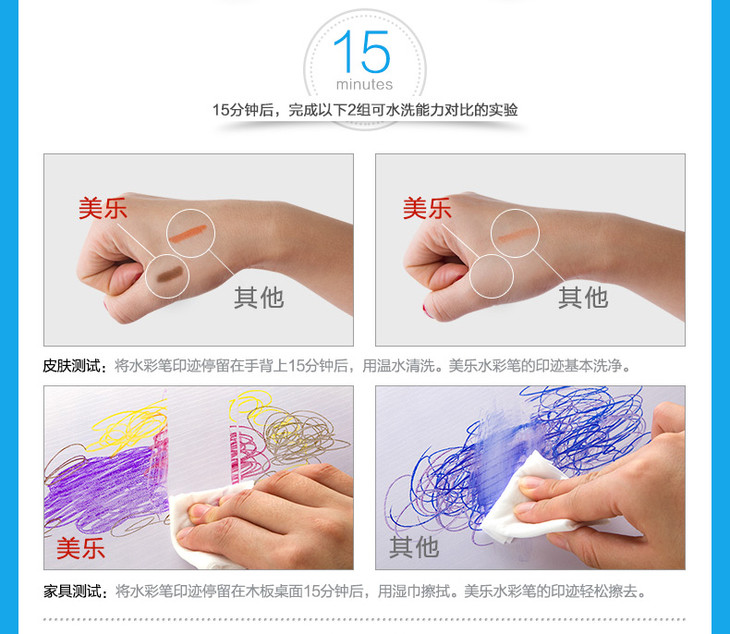 15
minutes

15分钟后，完成以下2组可水洗能力对比的实验

美乐

其他

美乐

其他

皮肤测试：将水彩笔印迹停留在手背上15分钟后，用温水清洗。美乐水彩笔的印迹基本洗净。

美乐

其他

家具测试：将水彩笔印迹停留在木板桌面15分钟后，用湿巾擦拭。美乐水彩笔的印迹轻松擦去。