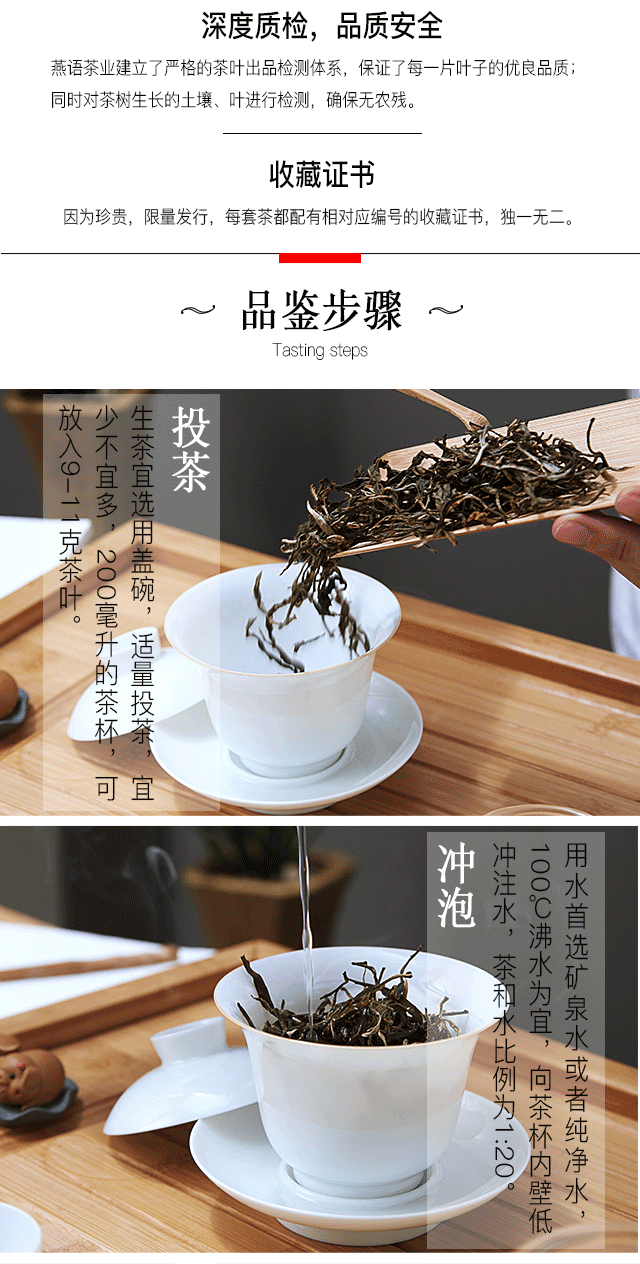 深度质检，品质安全

燕语茶业建立了严格的茶叶出品检测体系，保证了每一片叶子的优良品质；同时对茶树生长的土壤、叶进行检测，确保无农残。

收藏证书

因为珍贵，限量发行，每套茶都配有相对应编号的收藏证书，独一无二。

～ 品鉴步骤 ～

Tasting steps

投茶

生茶宜选用盖碗，适量投茶，宜少不宜多，200毫升的茶杯，可放入9-11克茶叶。

冲泡

用水首选矿泉水或者纯净水，100℃沸水为宜，向茶杯内壁低冲注水，茶和水比例为1:20。