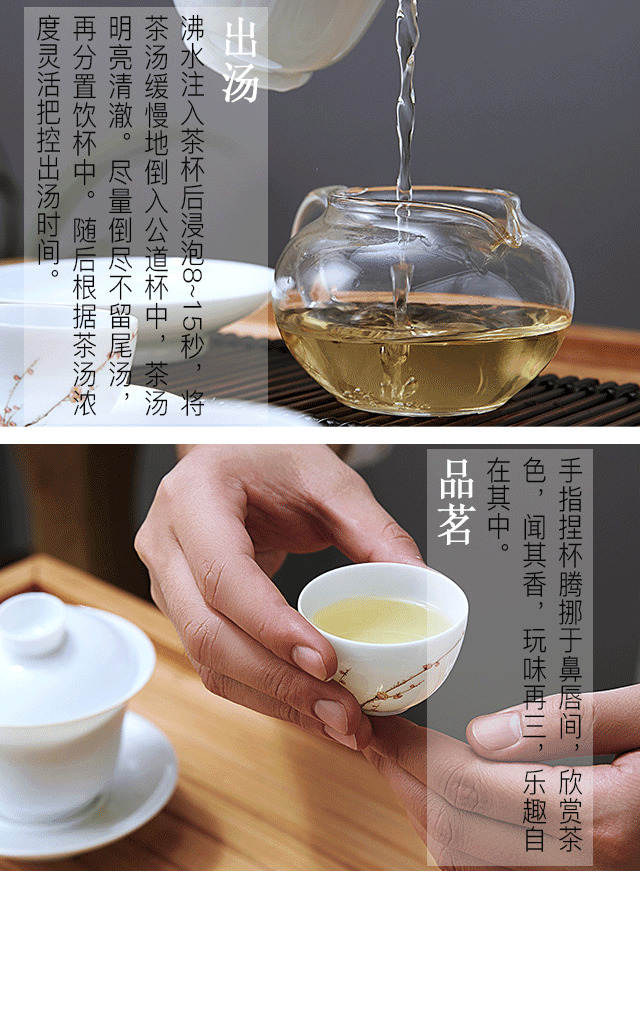 出汤

沸水注入茶杯后浸泡8~15秒，将茶汤缓慢地倒入公道杯中，茶汤明亮清澈。尽量倒尽不留尾汤，再分置饮杯中。随后根据茶汤浓度灵活把控出汤时间。

品茗

手指捏杯腾挪于鼻唇间，欣赏茶色，闻其香，玩味再三，乐趣自在其中。