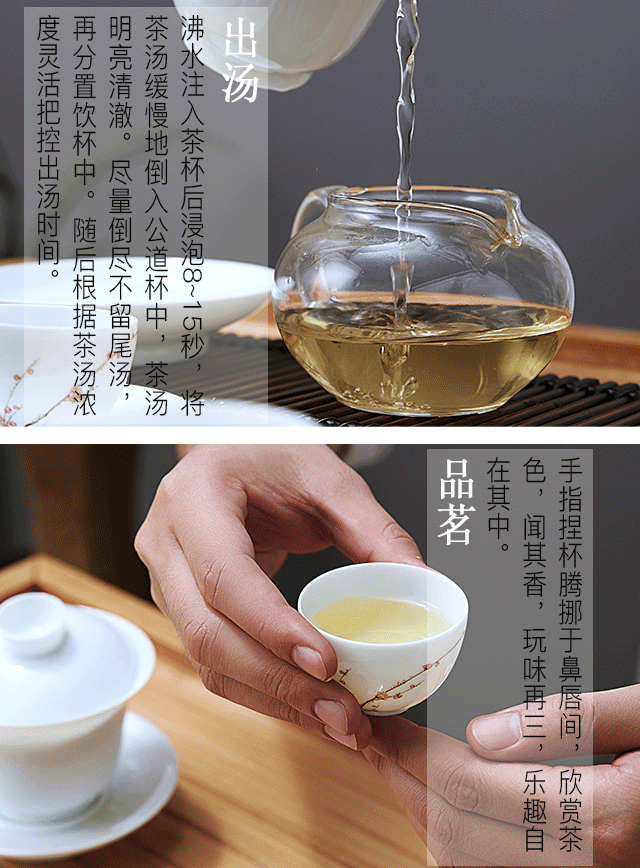 出汤

沸水注入茶杯后浸泡8~15秒，将茶汤缓慢地倒入公道杯中，茶汤明亮清澈。尽量倒尽不留尾汤，再分置饮杯中。随后根据茶汤浓度灵活把控出汤时间。

品茗

手指捏杯腾挪于鼻唇间，欣赏茶色，闻其香，玩味再三，乐趣自在其中。