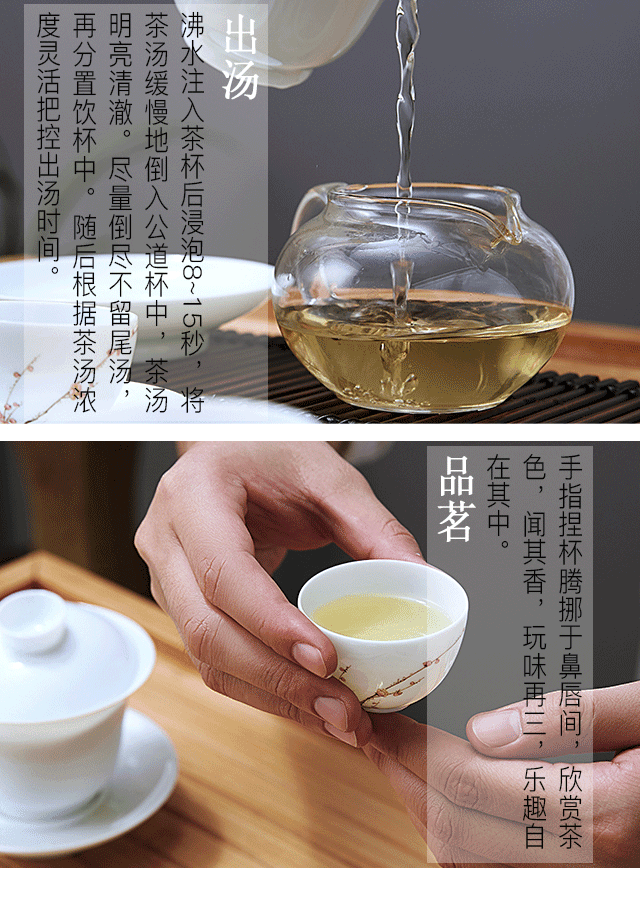 出汤

沸水注入茶杯后浸泡8~15秒，将茶汤缓慢地倒入公道杯中，茶汤明亮清澈。尽量倒尽不留尾汤，再分置饮杯中。随后根据茶汤浓度灵活把控出汤时间。

品茗

手指捏杯腾挪于鼻唇间，欣赏茶色，闻其香，玩味再三，乐趣自在其中。