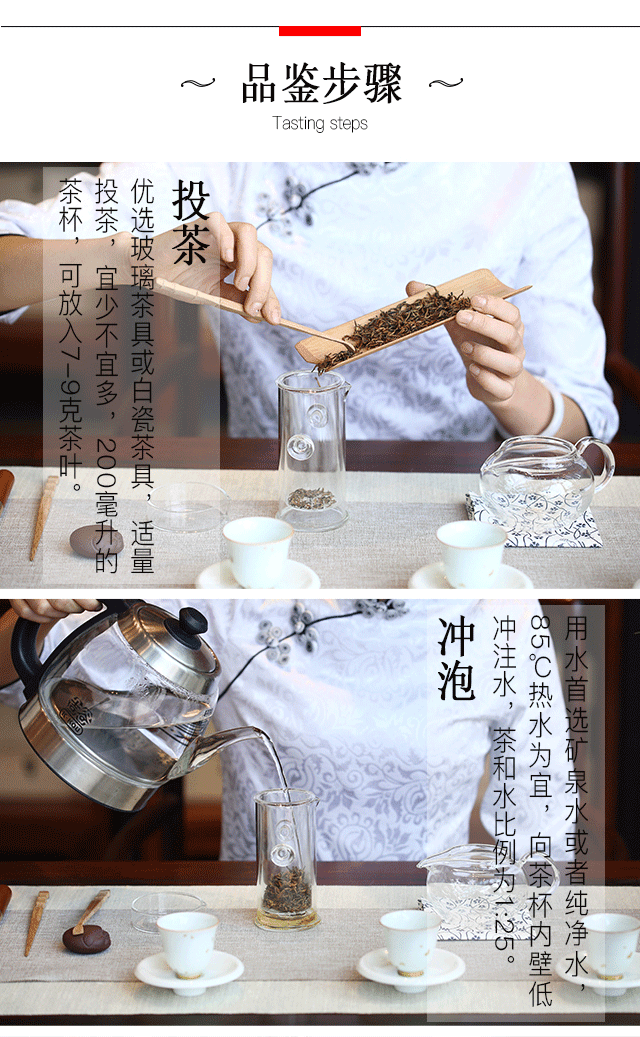 ~ 品鉴步骤 ~
Tasting steps

投茶

优选玻璃茶具或白瓷茶具，适量投茶，宜少不宜多，200毫升的茶杯，可放入7-9克茶叶。

冲泡

用水首选矿泉水或者纯净水，85℃热水为宜，向茶杯内壁低冲注水，茶和水比例为1:25。