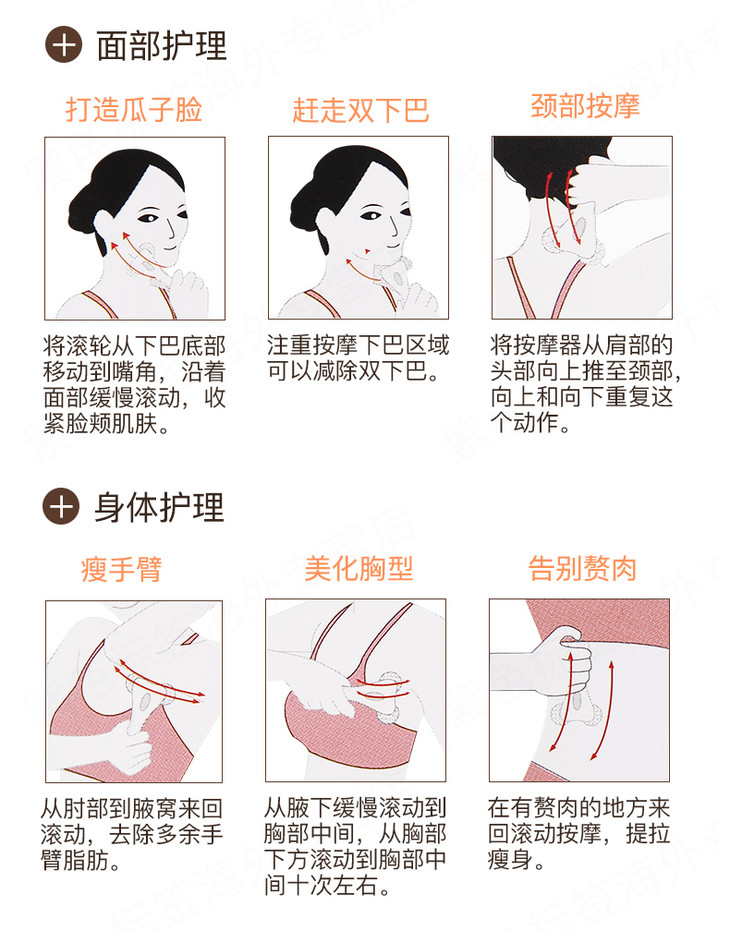 面部护理

打造瓜子脸

将滚轮从下巴底部移动到嘴角，沿着面部缓慢滚动，收紧脸颊肌肤。

赶走双下巴

注重按摩下巴区域可以减除双下巴。

颈部按摩

将按摩器从肩部的头部向上推至颈部，向上和向下重复这个动作。

身体护理

瘦手臂

从肘部到腋窝来回滚动，去除多余手臂脂肪。

美化胸型

从腋下缓慢滚动到胸部中间，从胸部下方滚动到胸部中间十次左右。

告别赘肉

在有赘肉的地方来回滚动按摩，提拉瘦身。