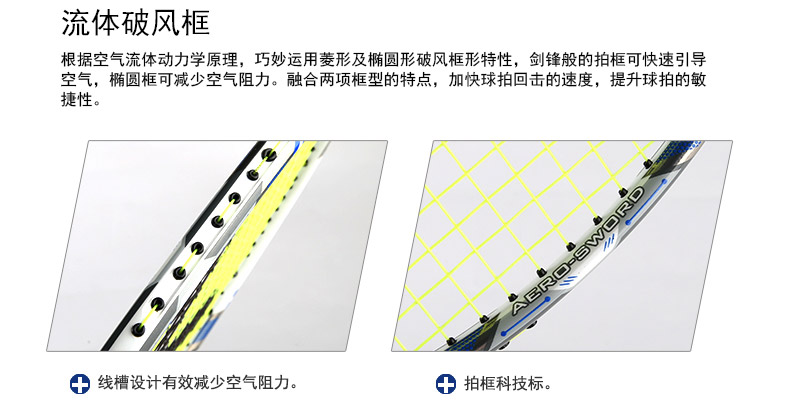 流体破风框

根据空气流体动力学原理，巧妙运用菱形及椭圆形破风框形特性，剑锋般的拍框可快速引导空气，椭圆框可减少空气阻力。融合两项框型的特点，加快球拍回击的速度，提升球拍的敏捷性。

AERO-SWORD

线槽设计有效减少空气阻力。

拍框科技标。