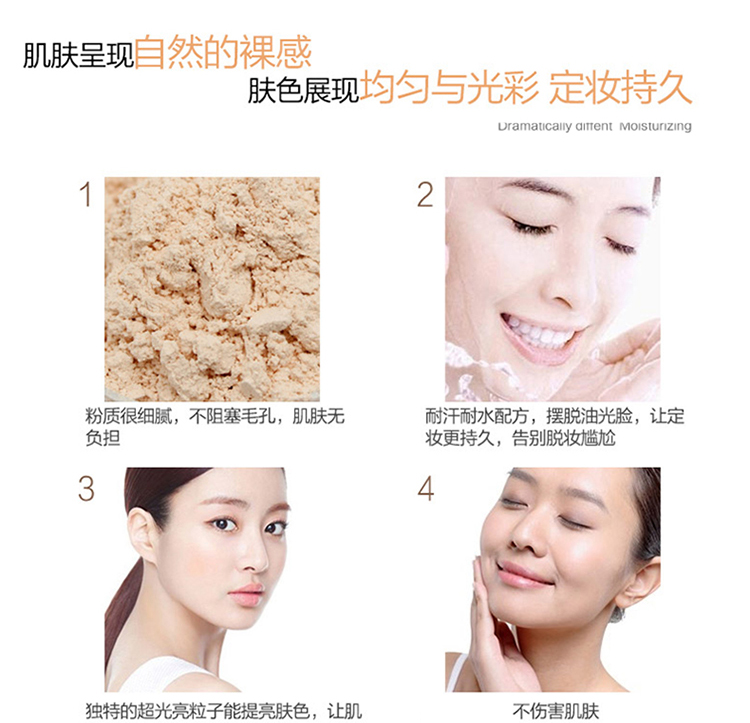 肌肤呈现自然的裸感

肤色展现均匀与光彩 定妆持久

Dramatically diffent Moisturizing

1

粉质很细腻，不阻塞毛孔，肌肤无负担

2

耐汗耐水配方，摆脱油光脸，让定妆更持久，告别脱妆尴尬

3

独特的超光亮粒子能提亮肤色，让肌

4

不伤害肌肤