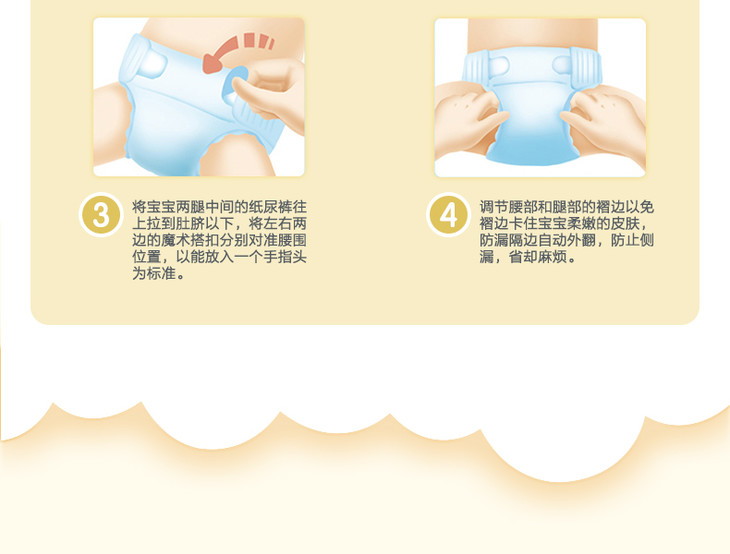 3 将宝宝两腿中间的纸尿裤往上拉到肚脐以下，将左右两边的魔术搭扣分别对准腰围位置，以能放入一个手指头为标准。

4 调节腰部和腿部的褶边以免褶边卡住宝宝柔嫩的皮肤，防漏隔边自动外翻，防止侧漏，省却麻烦。