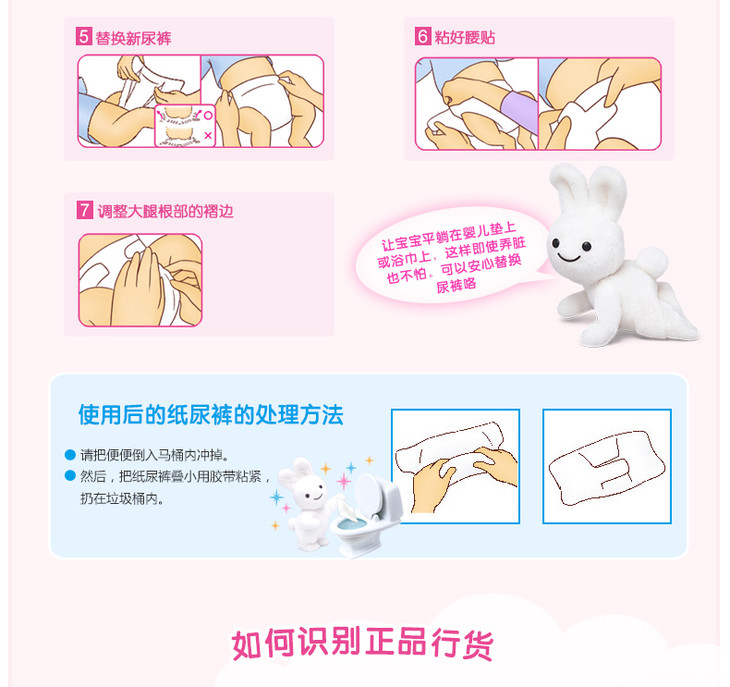 5 替换新尿裤

○

×

6 粘好腰贴

7 调整大腿根部的褶边

让宝宝平躺在婴儿垫上或浴巾上，这样即使弄脏也不怕。可以安心替换尿裤咯

使用后的纸尿裤的处理方法

● 请把便便倒入马桶内冲掉。
● 然后，把纸尿裤叠小用胶带粘紧，扔在垃圾桶内。

如何识别正品行货