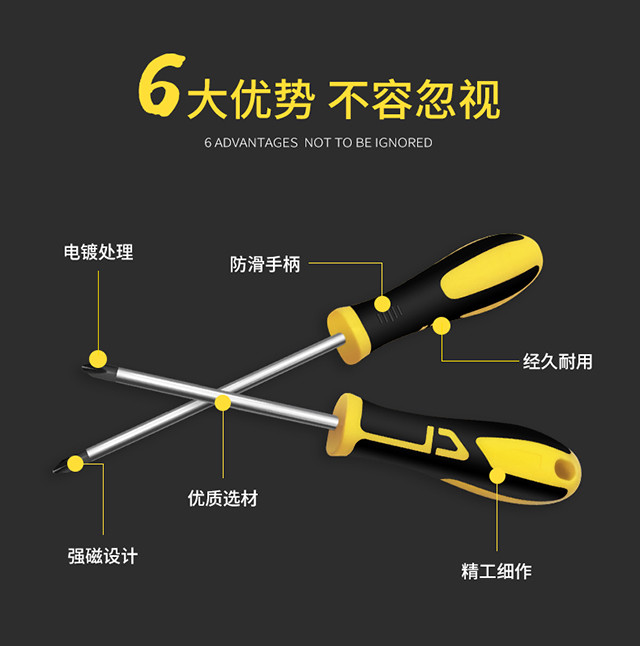 6大优势 不容忽视

6 ADVANTAGES NOT TO BE IGNORED

电镀处理

防滑手柄

经久耐用

优质选材

强磁设计

精工细作